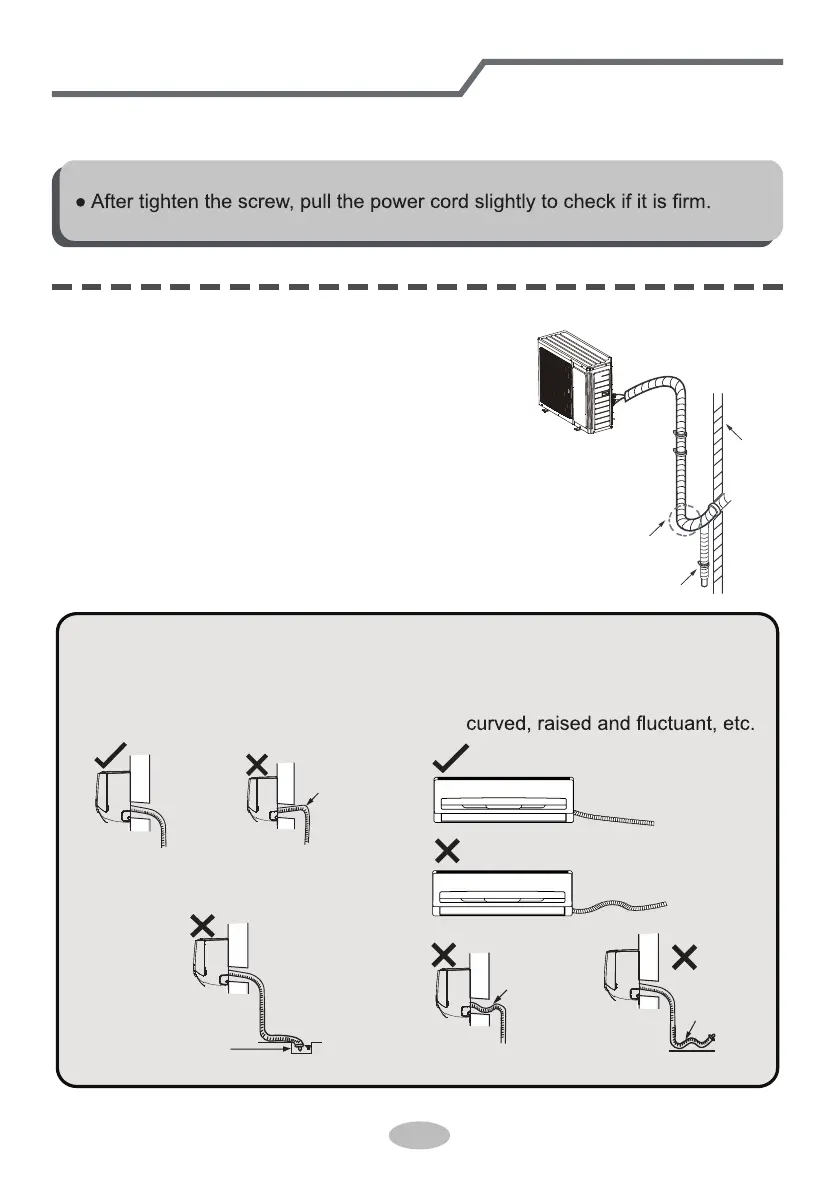 ● After tighten the screw, pull the power cord slightly to check if it is firm.

curved, raised and fluctuant, etc.