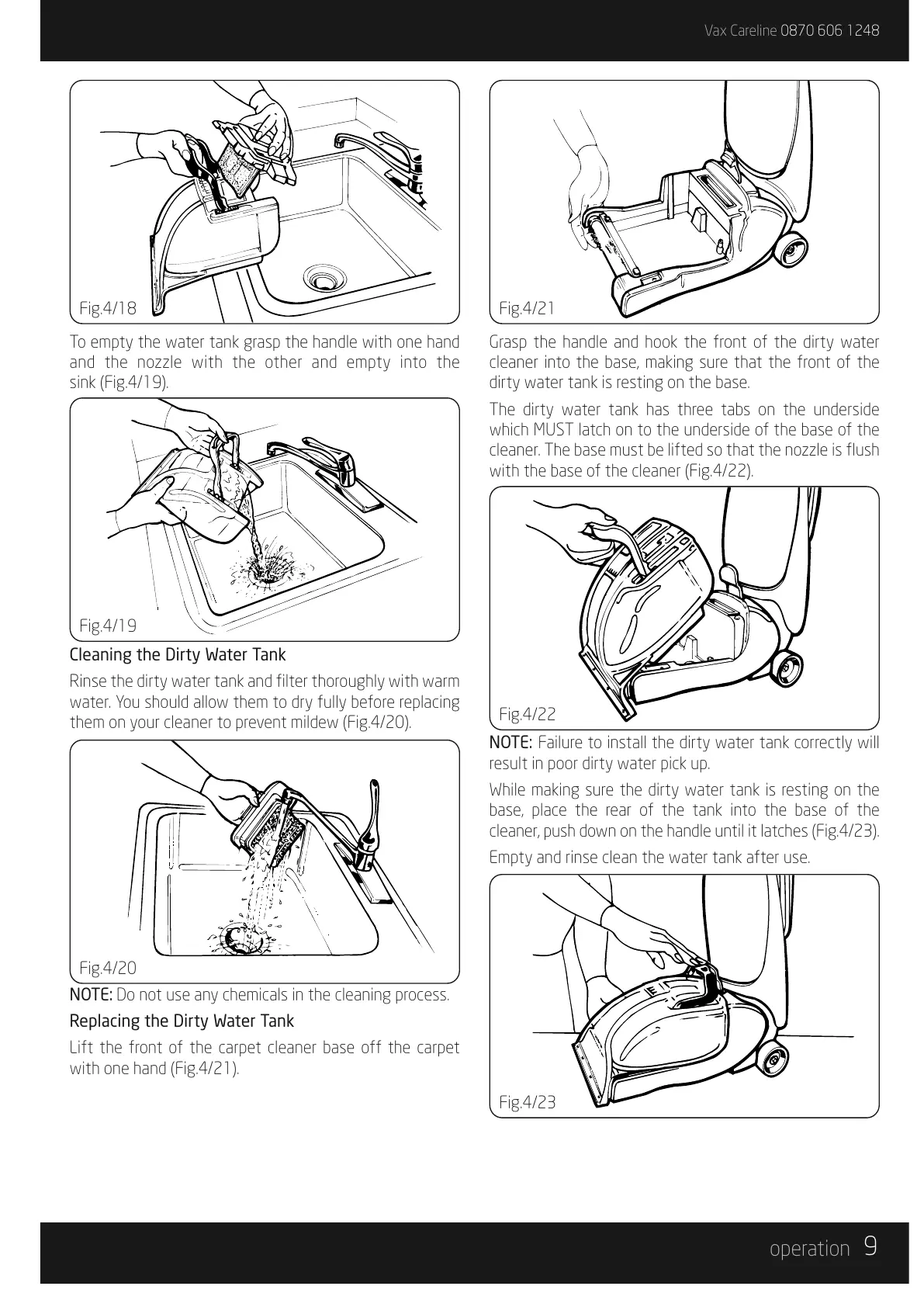 Vax Careline 0870 606 1248

Fig.4/18

To empty the water tank grasp the handle with one hand and the nozzle with the other and empty into the sink (Fig.4/19).

Fig.4/19

Cleaning the Dirty Water Tank

Rinse the dirty water tank and filter thoroughly with warm water. You should allow them to dry fully before replacing them on your cleaner to prevent mildew (Fig.4/20).

Fig.4/20

NOTE: Do not use any chemicals in the cleaning process.

Replacing the Dirty Water Tank

Lift the front of the carpet cleaner base off the carpet with one hand (Fig.4/21).

Fig.4/21

Grasp the handle and hook the front of the dirty water cleaner into the base, making sure that the front of the dirty water tank is resting on the base.

The dirty water tank has three tabs on the underside which MUST latch on to the underside of the base of the cleaner. The base must be lifted so that the nozzle is flush with the base of the cleaner (Fig.4/22).

Fig.4/22

NOTE: Failure to install the dirty water tank correctly will result in poor dirty water pick up.

While making sure the dirty water tank is resting on the base, place the rear of the tank into the base of the cleaner, push down on the handle until it latches (Fig.4/23).

Empty and rinse clean the water tank after use.

Fig.4/23

operation 9