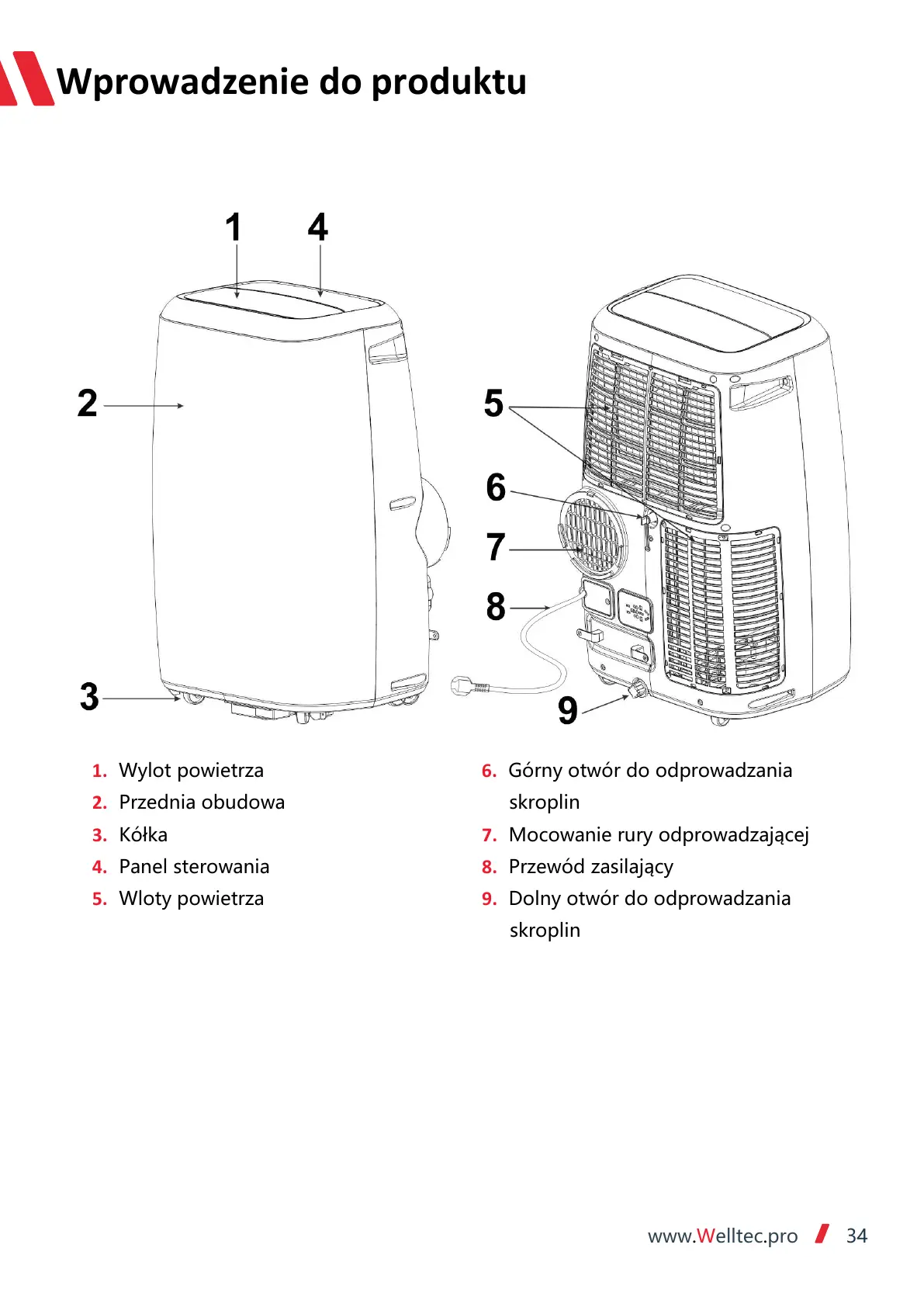 Wprowadzenie do produktu

1 4 2 3 5 6 7 8 9

1. Wylot powietrza
2. Przednia obudowa
3. Kółka
4. Panel sterowania
5. Wloty powietrza

6. Górny otwór do odprowadzania skroplin
7. Mocowanie rury odprowadzającej
8. Przewód zasilający
9. Dolny otwór do odprowadzania skroplin

www.Welltec.pro 34