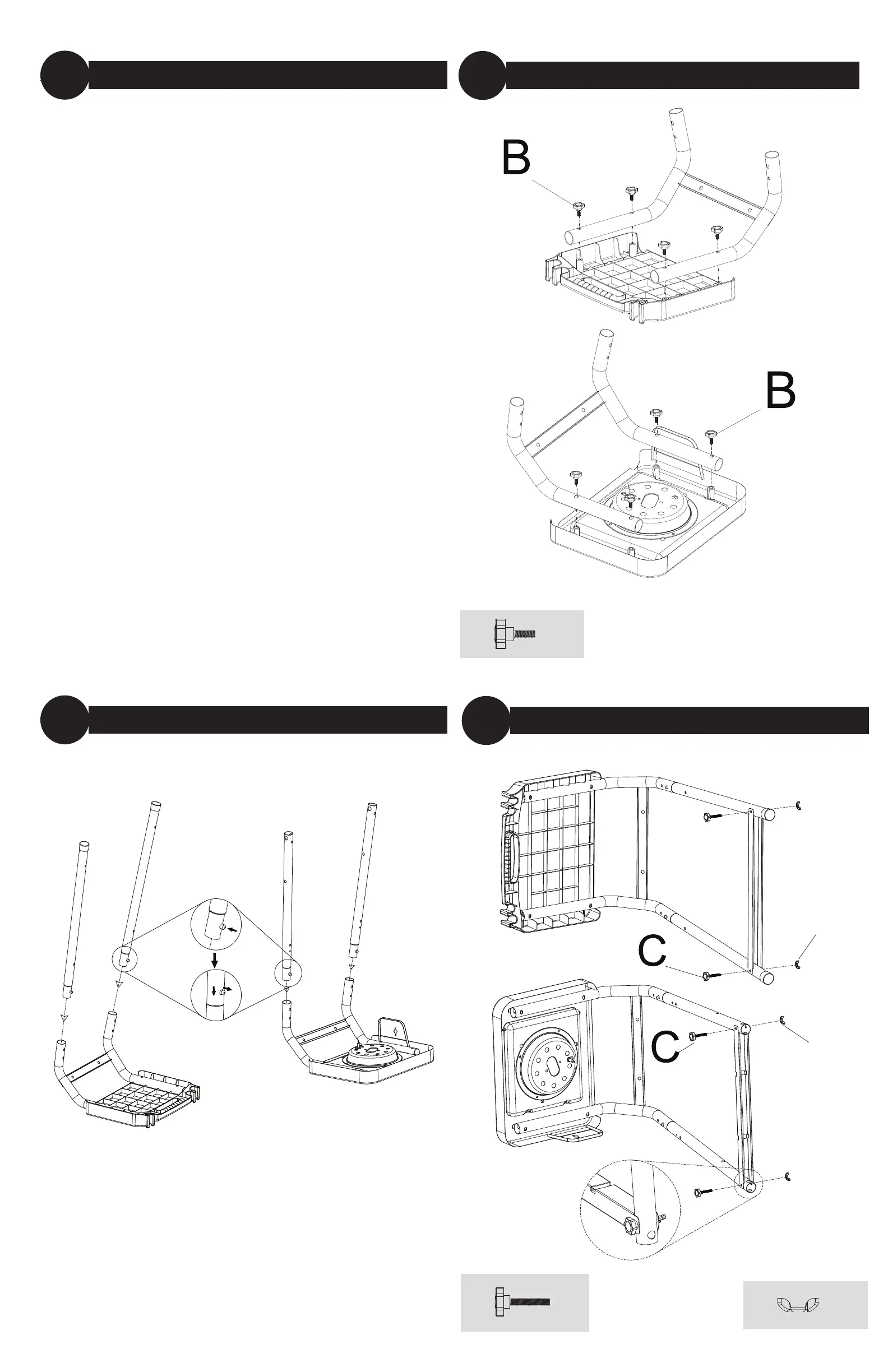 B

B

C

C