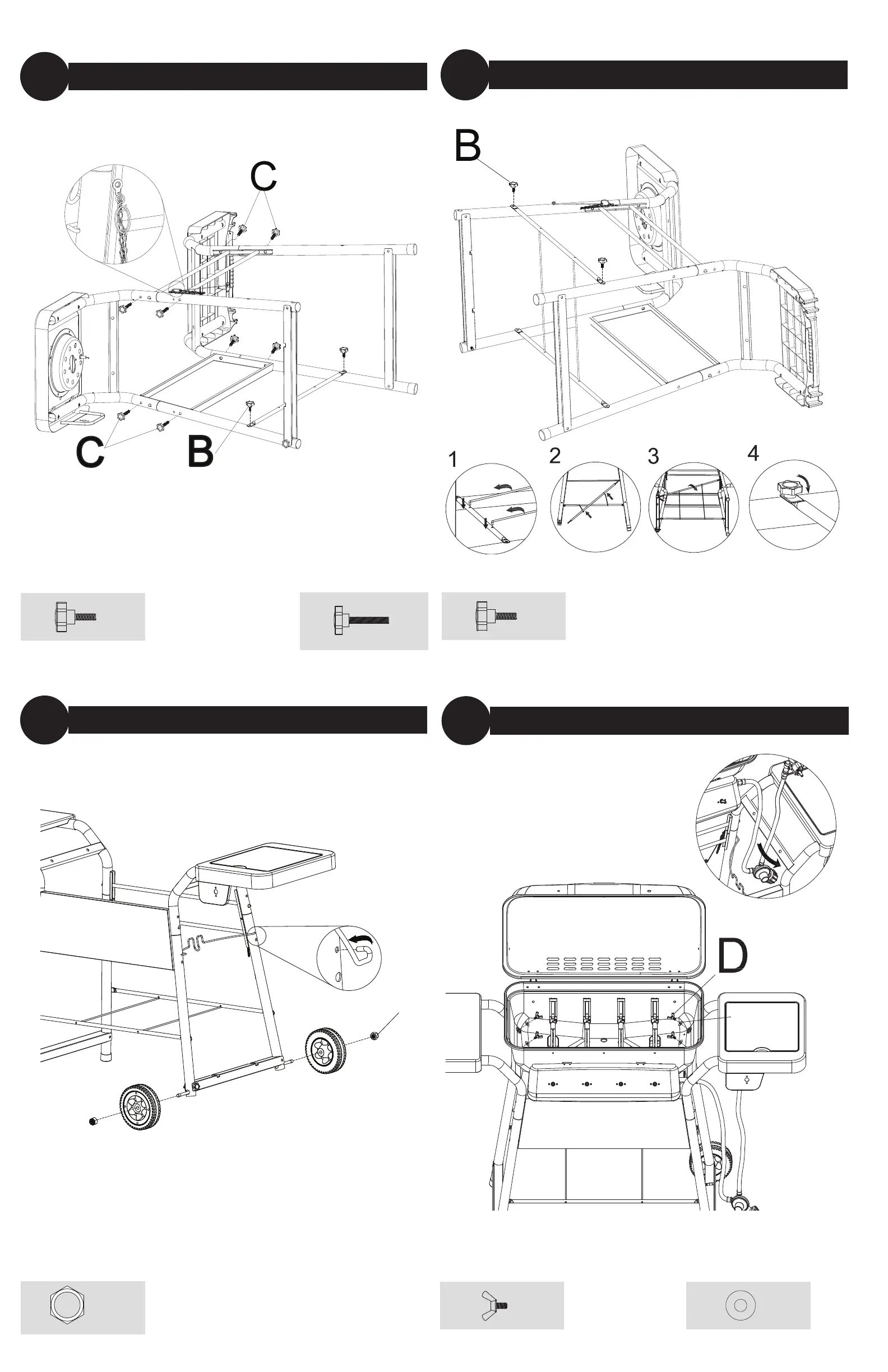 C
C
B

B
1
2
3
4

D