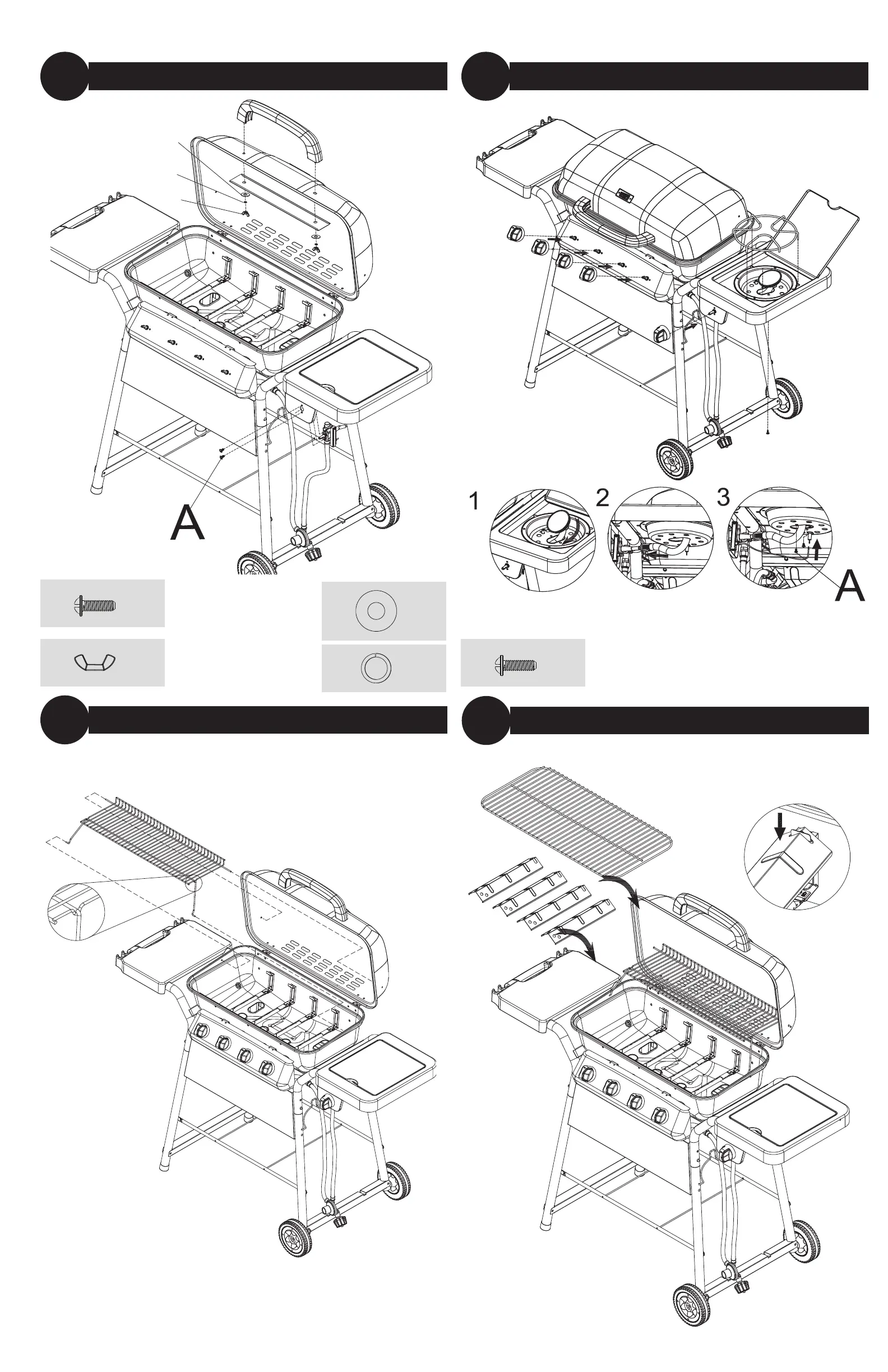 A

1

2

3

A