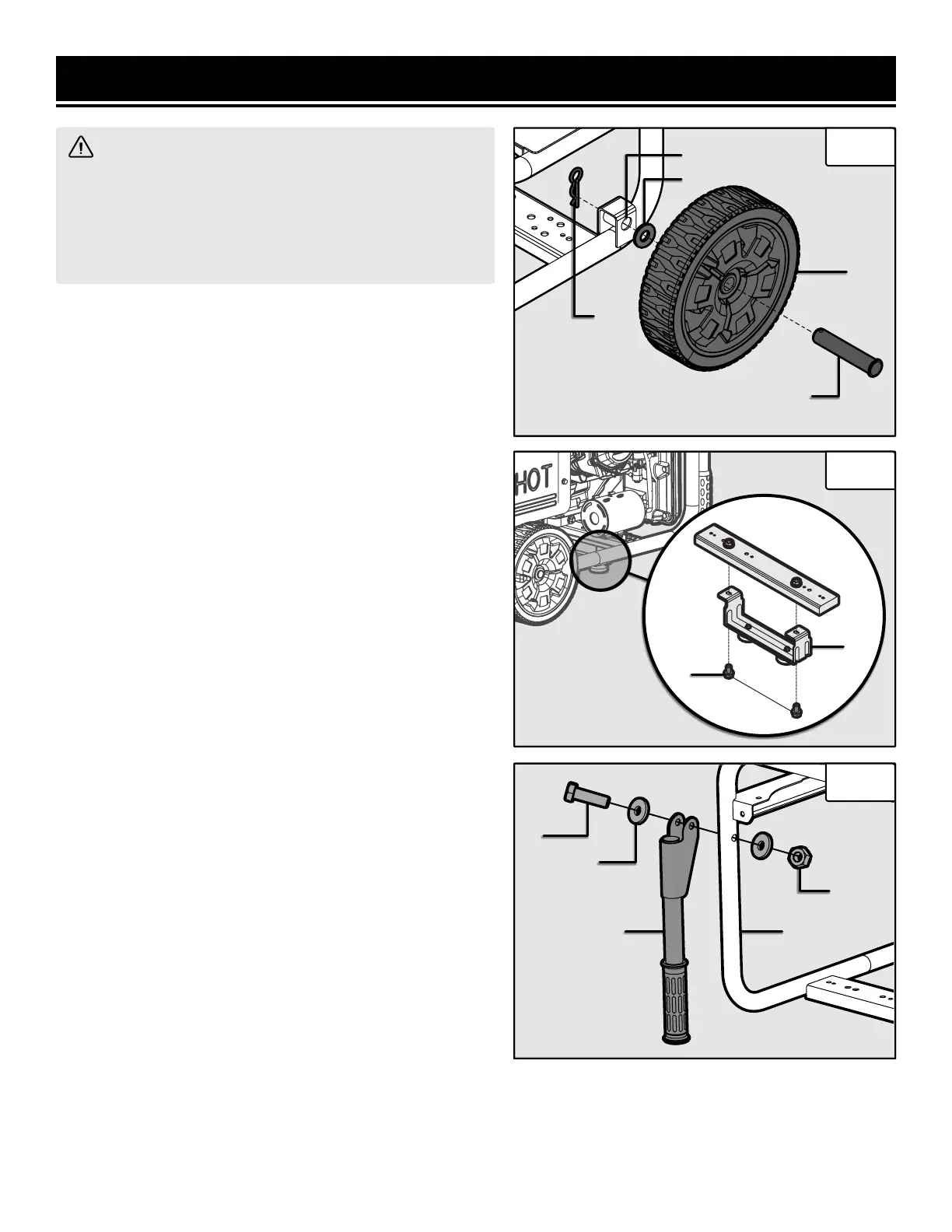 HOT