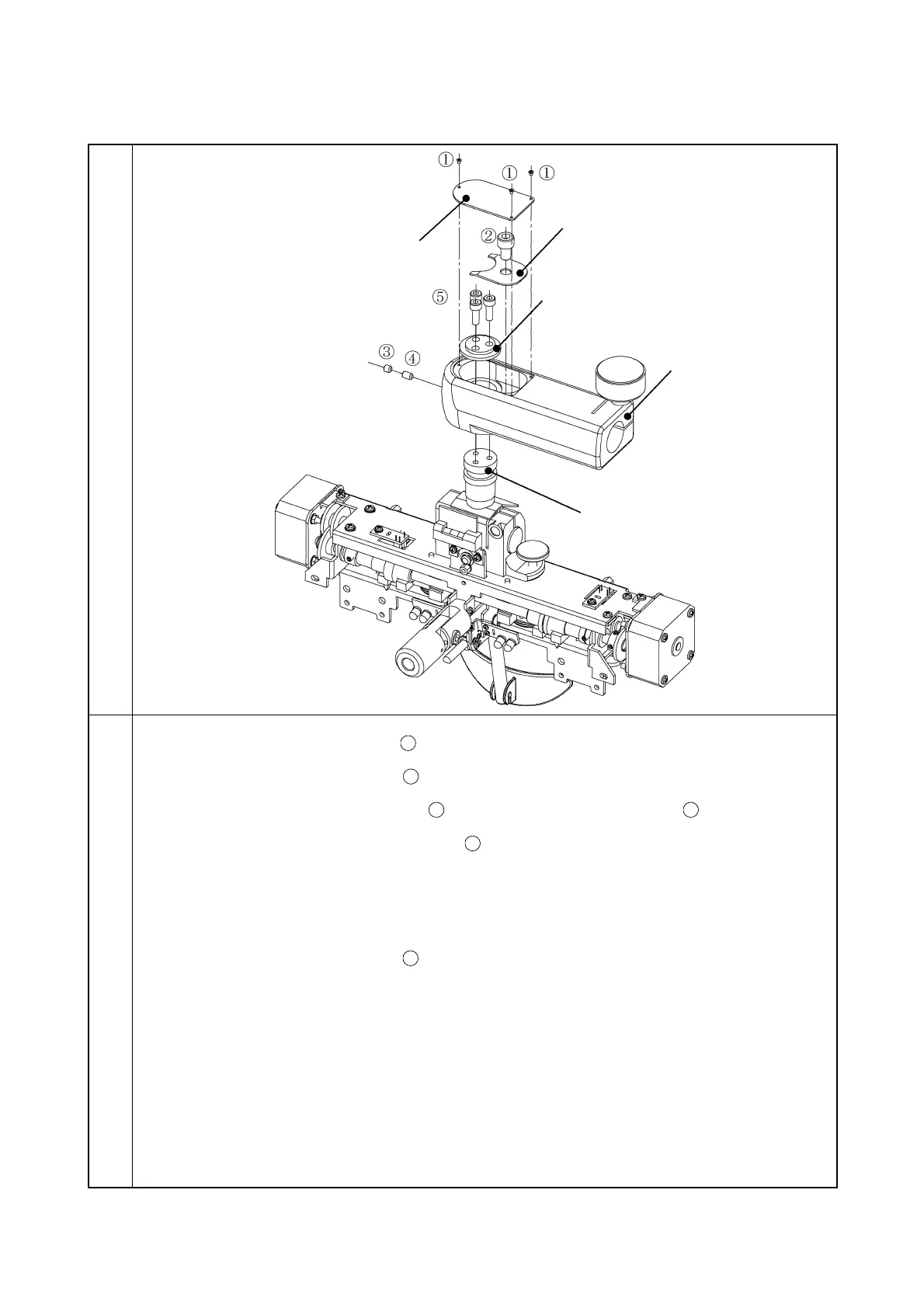 ①
①　①
②
⑤
③　④