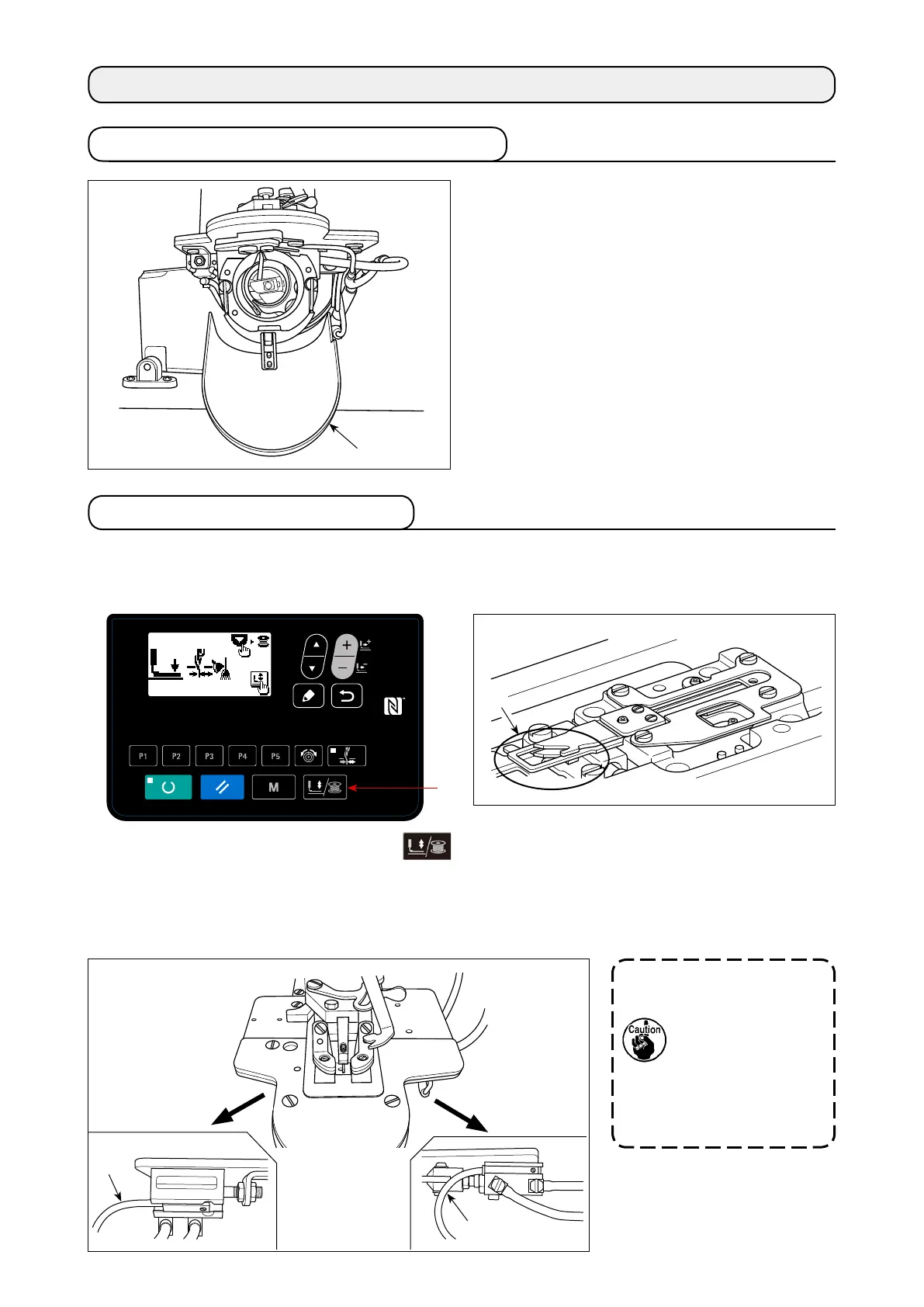 P1

P2

P3

P4

P5

M

Caution