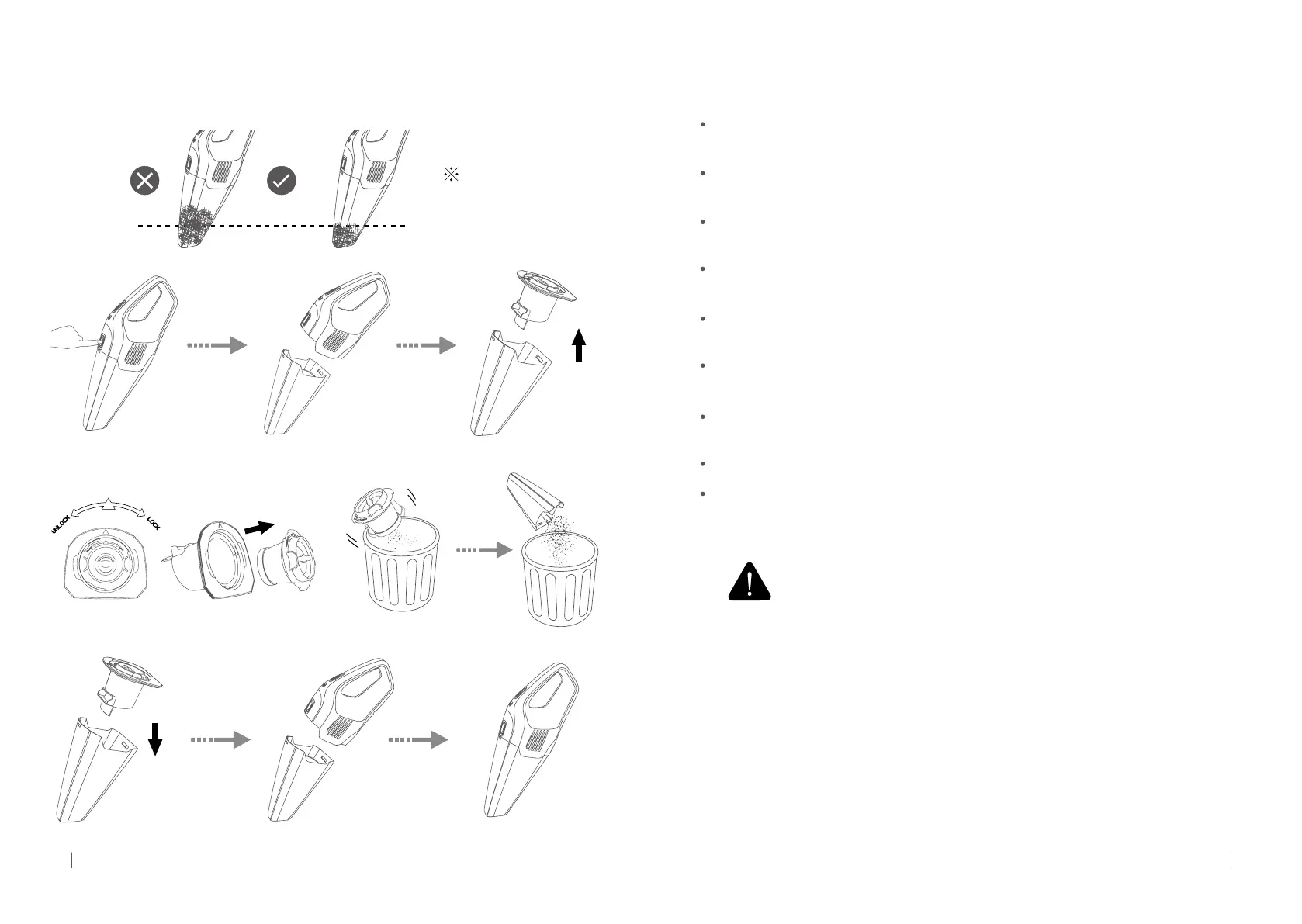 ※

UNLOCK LOCK