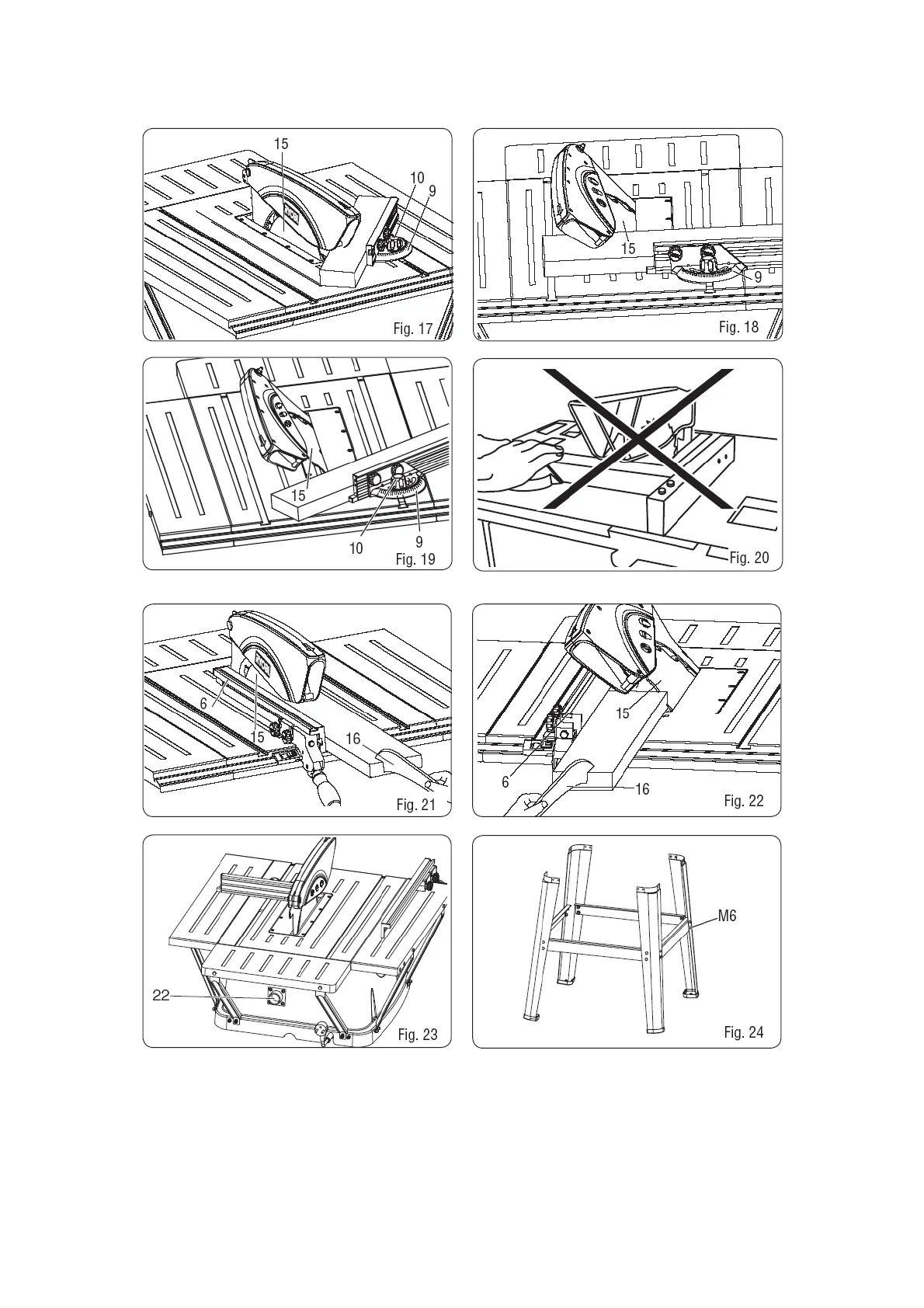 15
10
9
Fig. 17

15
9
Fig. 18

15
10
9
Fig. 19

Fig. 20

6
15
16
Fig. 21

15
6
16
Fig. 22

22
Fig. 23

M6
Fig. 24