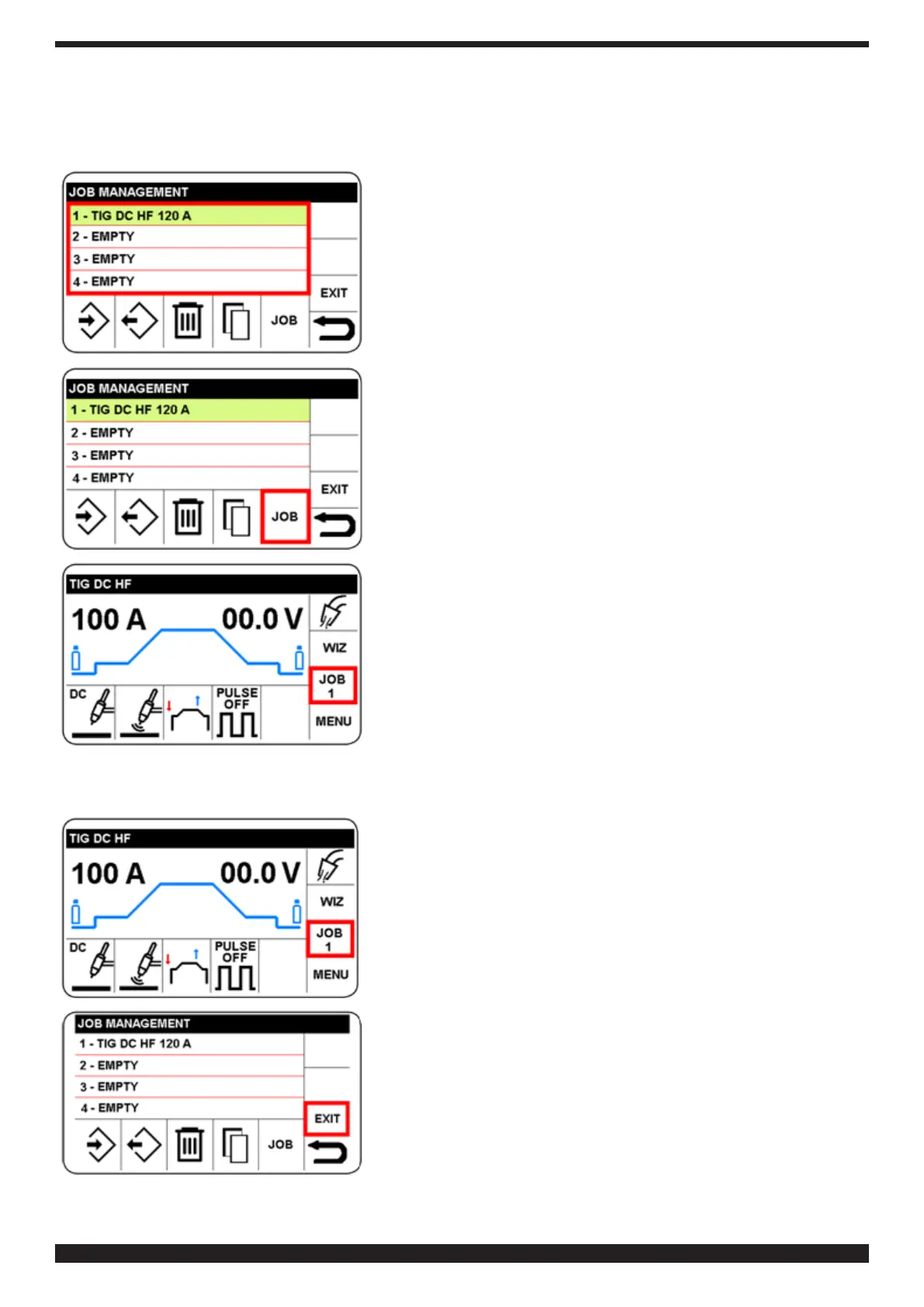 JOB MANAGEMENT
1 - TIG DC HF 120 A
2 - EMPTY
3 - EMPTY
4 - EMPTY
EXIT
JOB

JOB MANAGEMENT
1 - TIG DC HF 120 A
2 - EMPTY
3 - EMPTY
4 - EMPTY
EXIT
JOB

TIG DC HF
100 A
00.0 V
WIZ
JOB
1
MENU
DC
PULSE
OFF

TIG DC HF
100 A
00.0 V
WIZ
JOB
1
MENU
DC
PULSE
OFF

JOB MANAGEMENT
1 - TIG DC HF 120 A
2 - EMPTY
3 - EMPTY
4 - EMPTY
EXIT
JOB