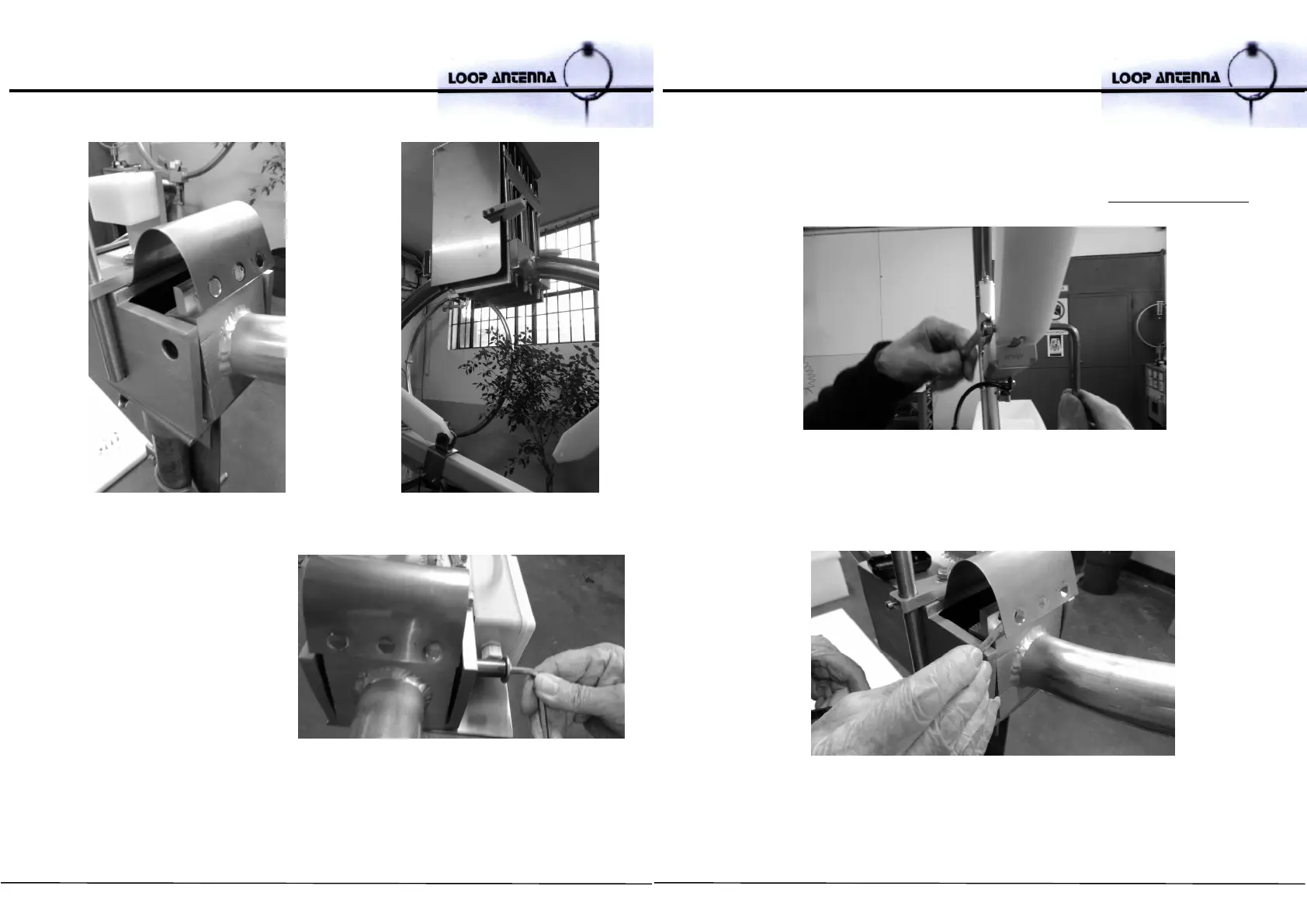 LOOP ANTENNA

LOOP ANTENNA