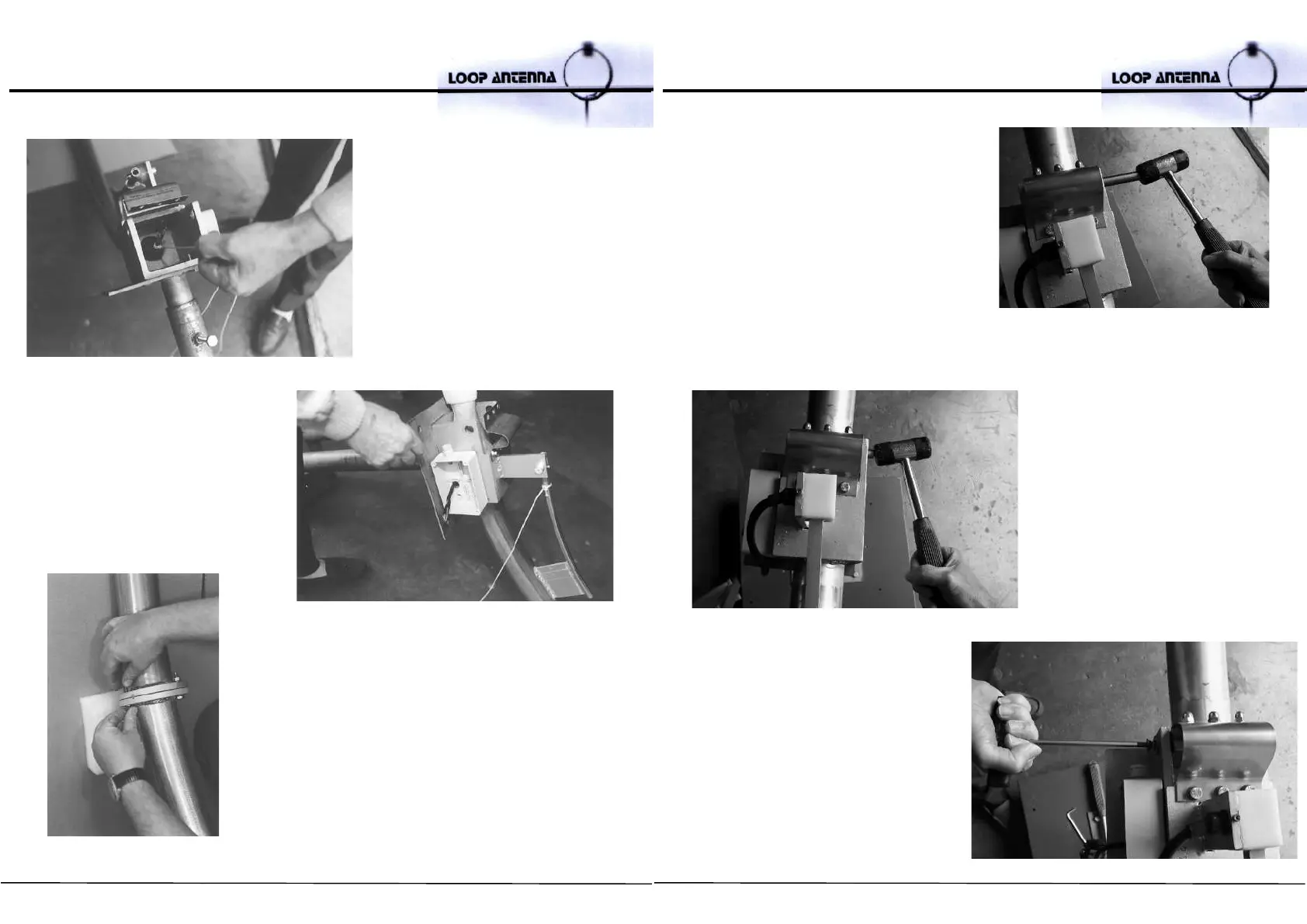 LOOP ANTENNA

LOOP ANTENNA