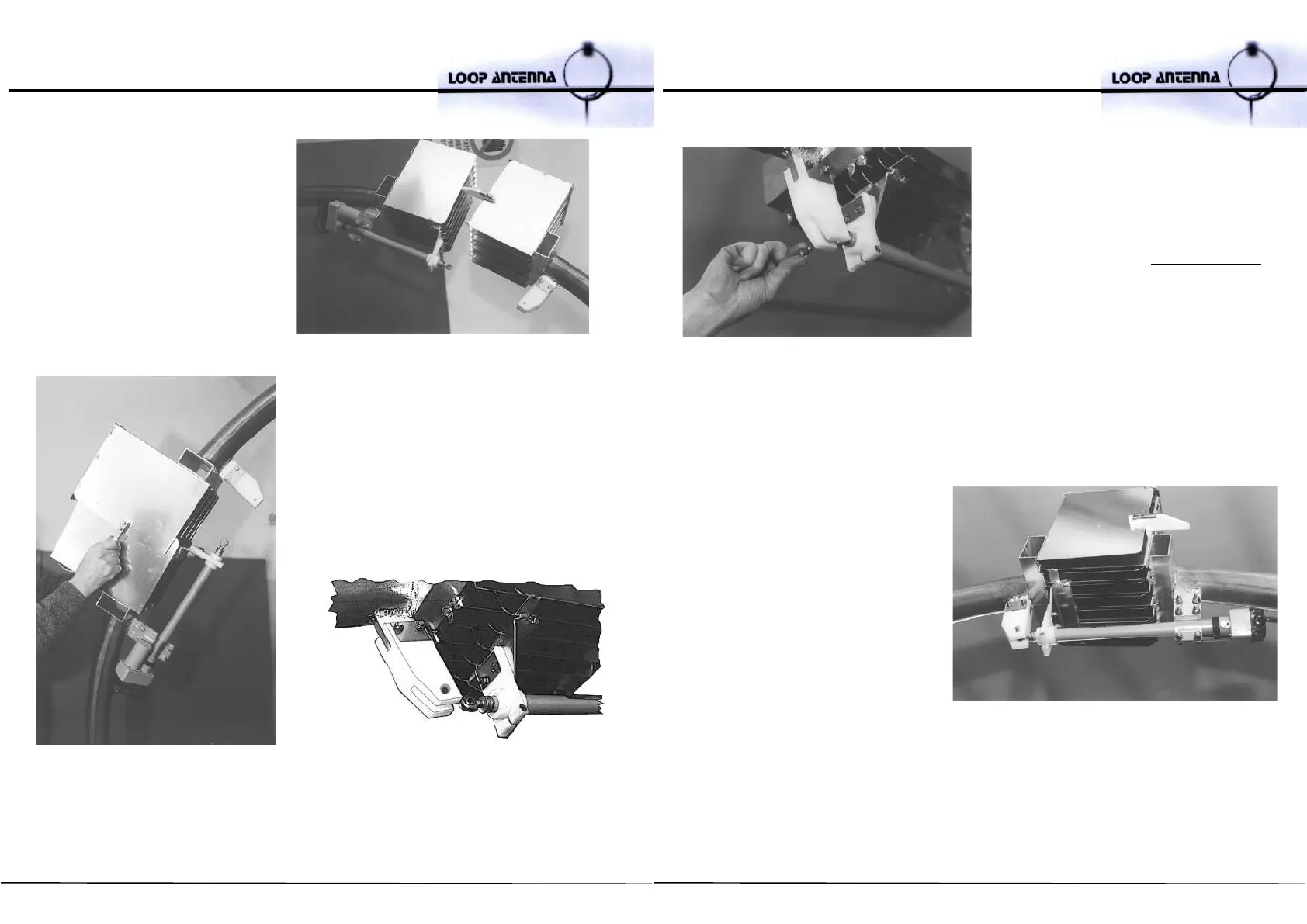 LOOP ANTENNA

LOOP ANTENNA