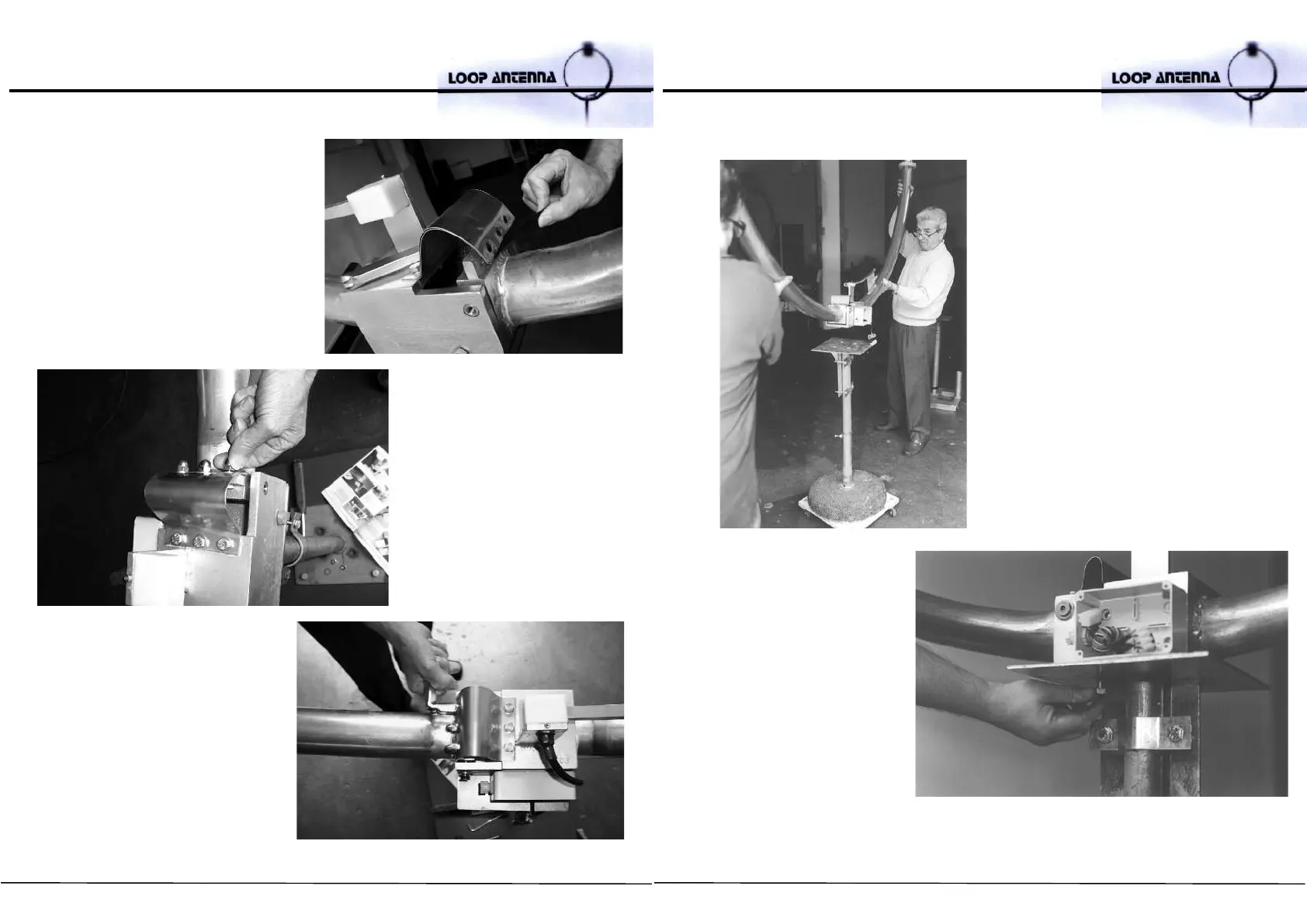 LOOP ANTENNA

LOOP ANTENNA