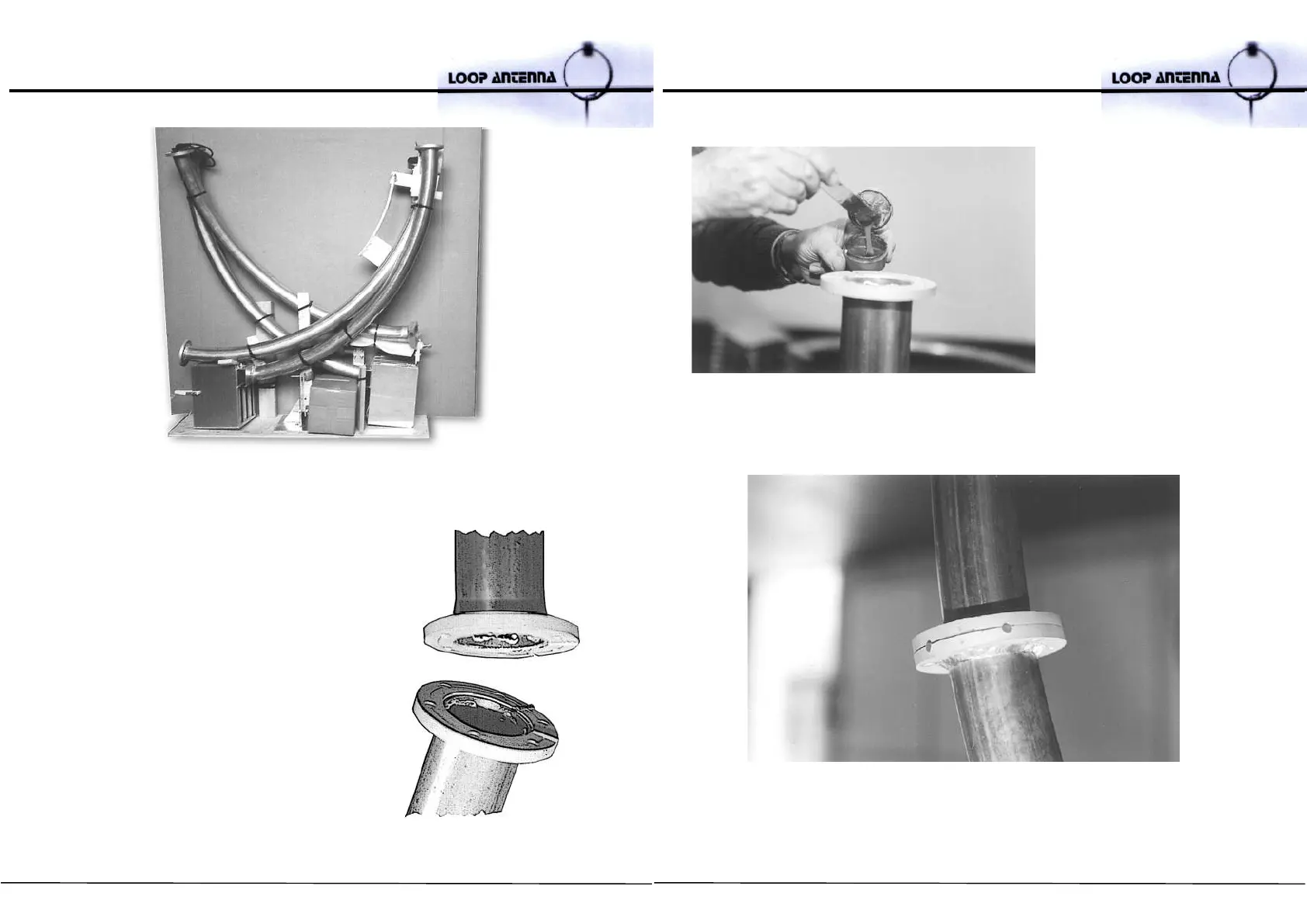 LOOP ANTENNA

LOOP ANTENNA