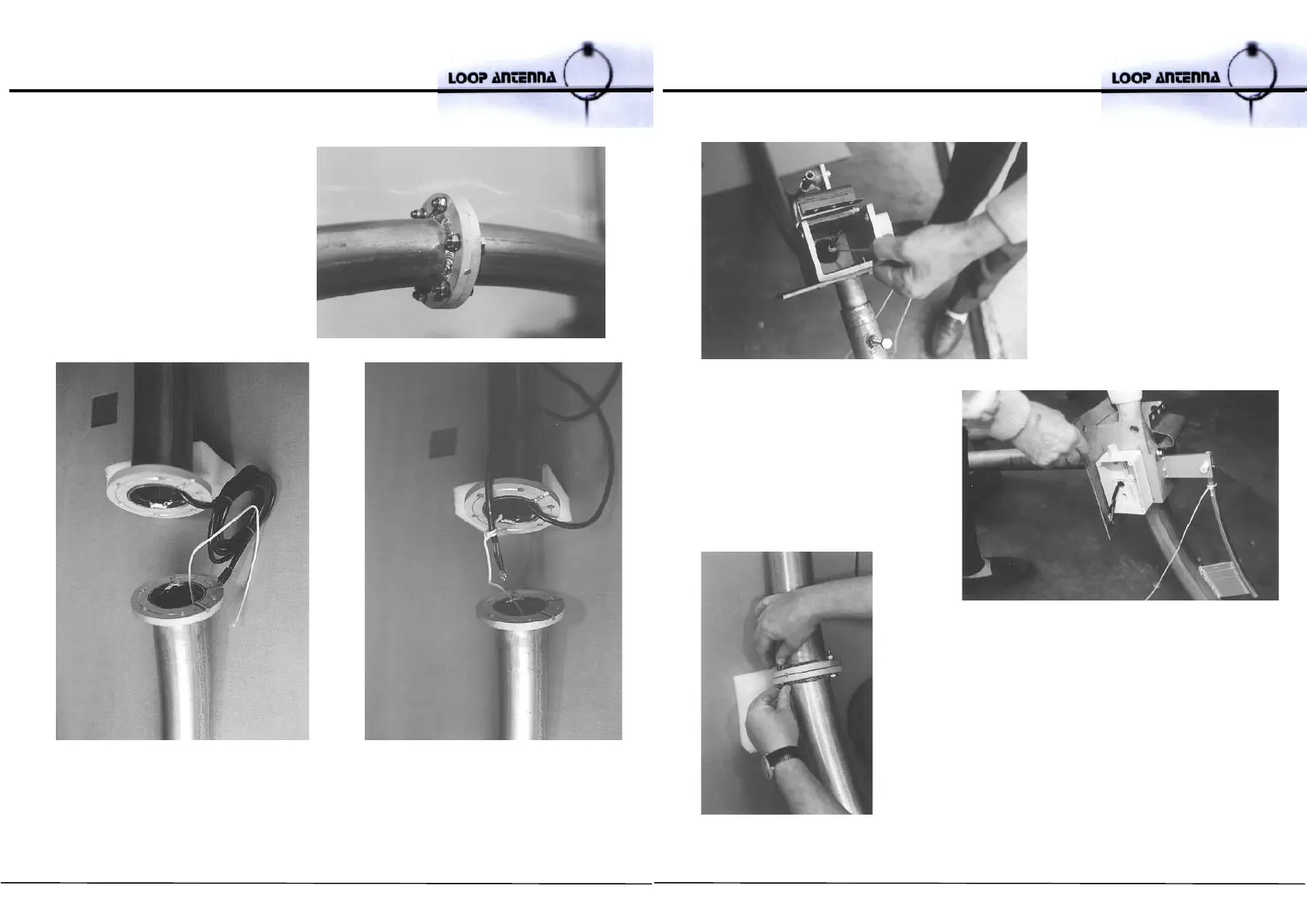 LOOP ANTENNA

LOOP ANTENNA