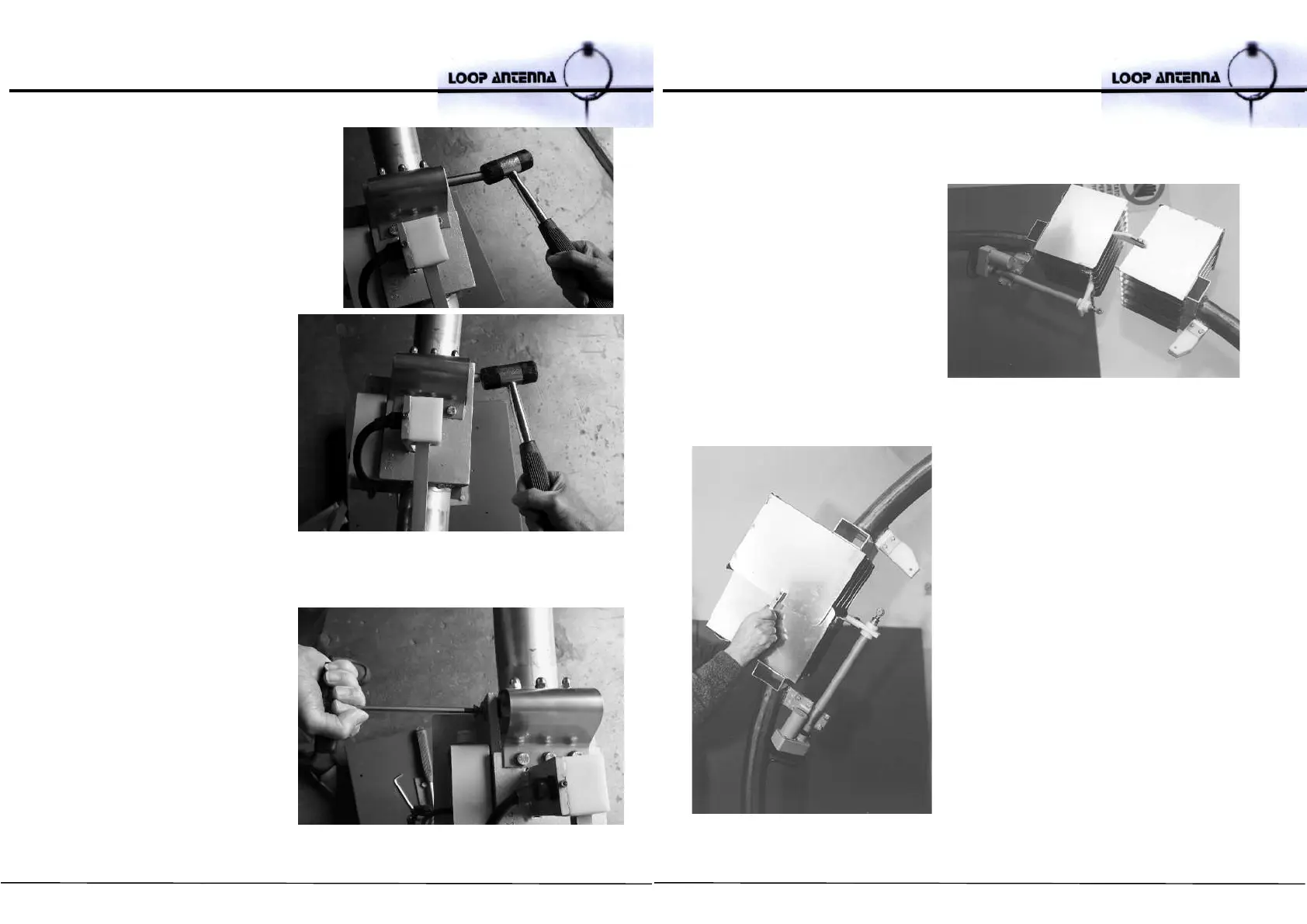 LOOP ANTENNA

LOOP ANTENNA