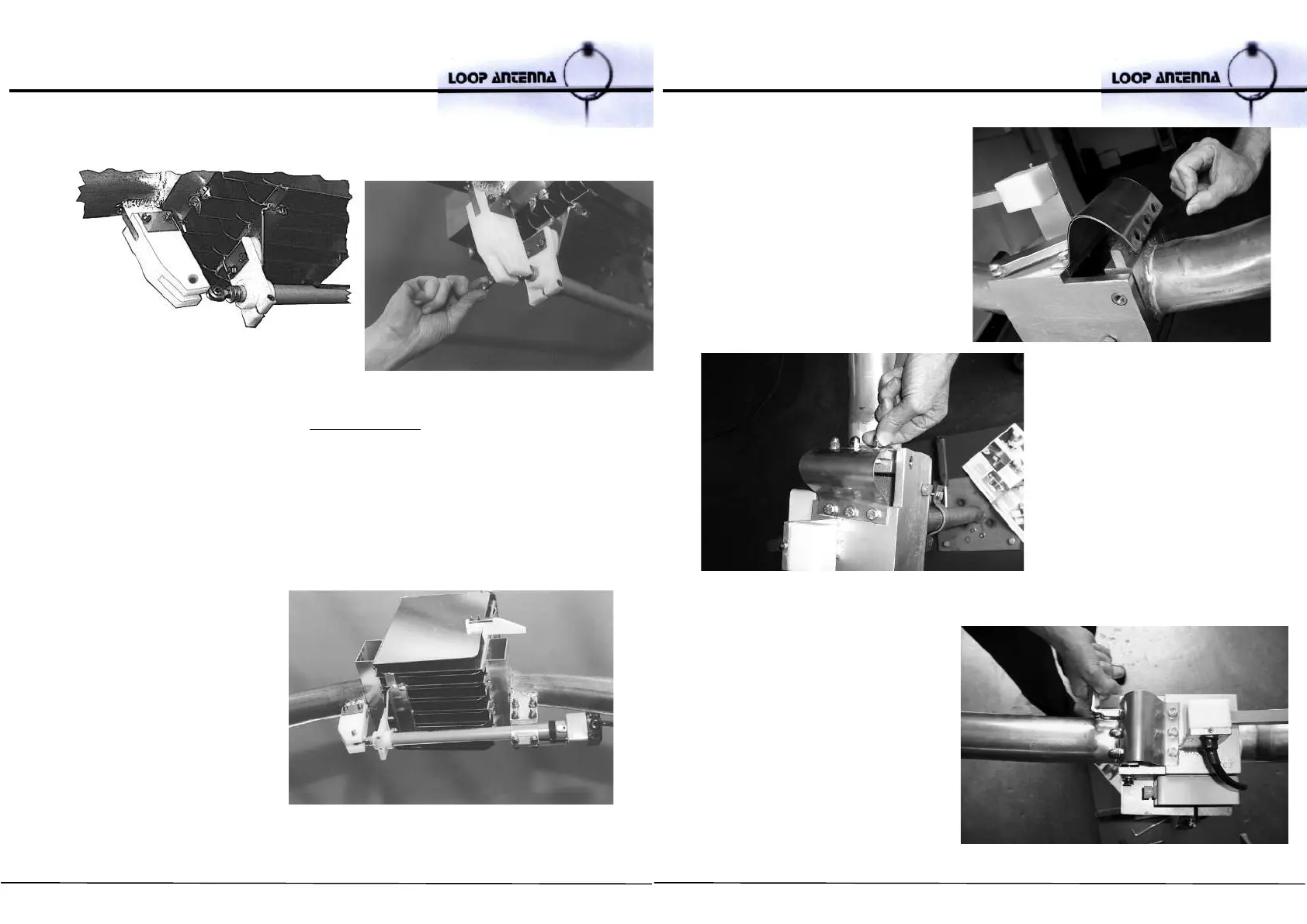 LOOP ANTENNA

LOOP ANTENNA