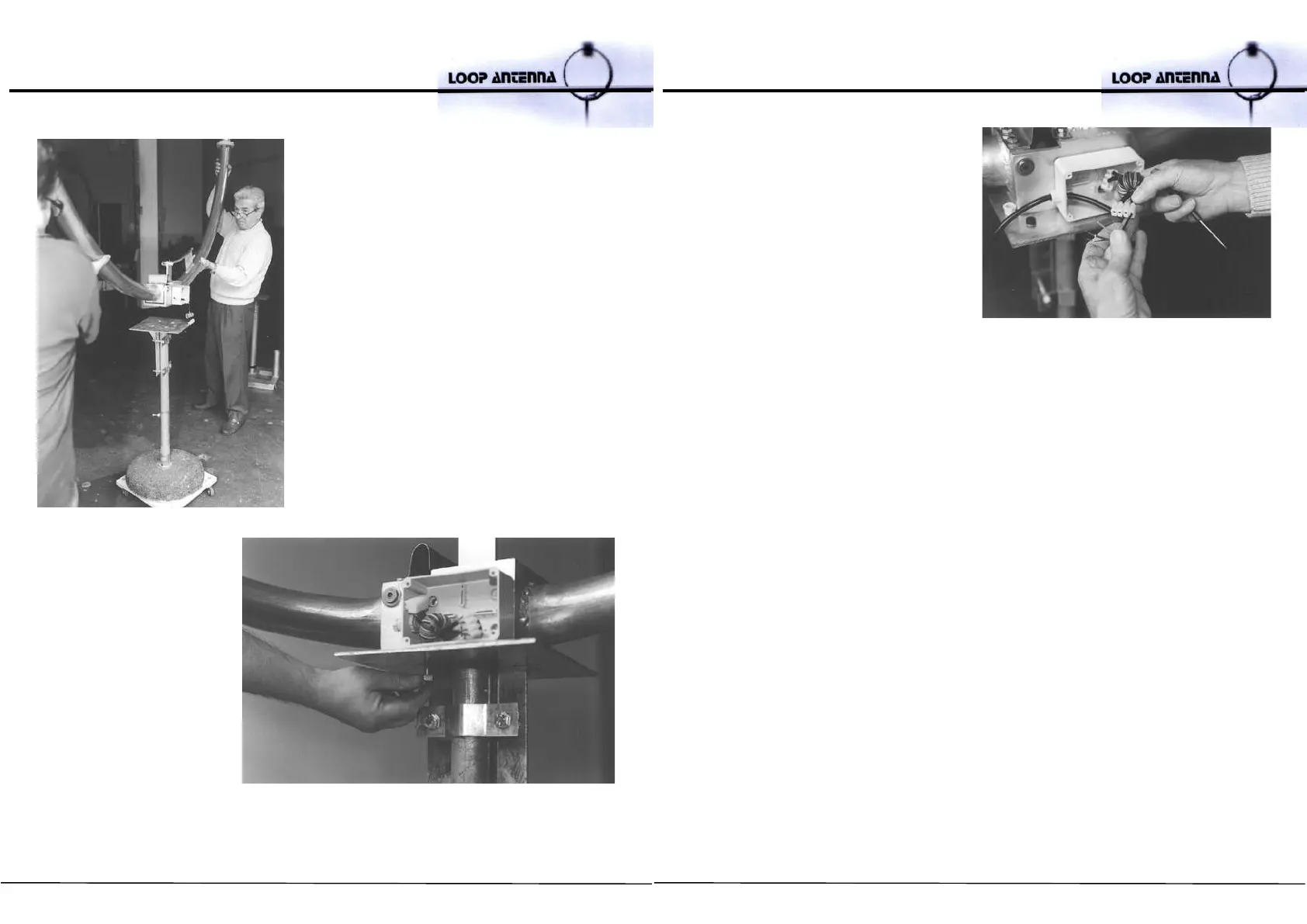 LOOP ANTENNA

LOOP ANTENNA