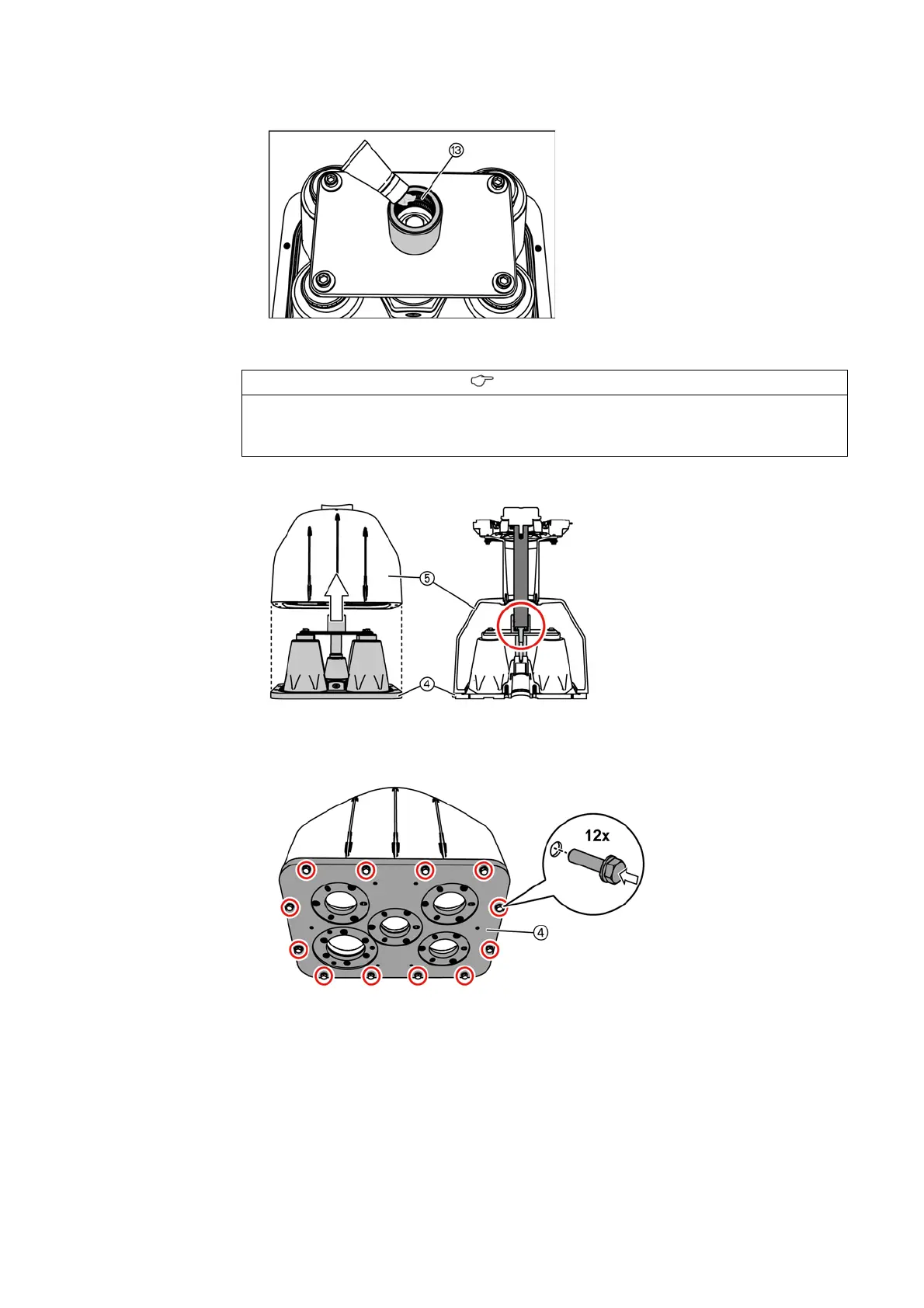 ⑬

⑤

④

12x

④