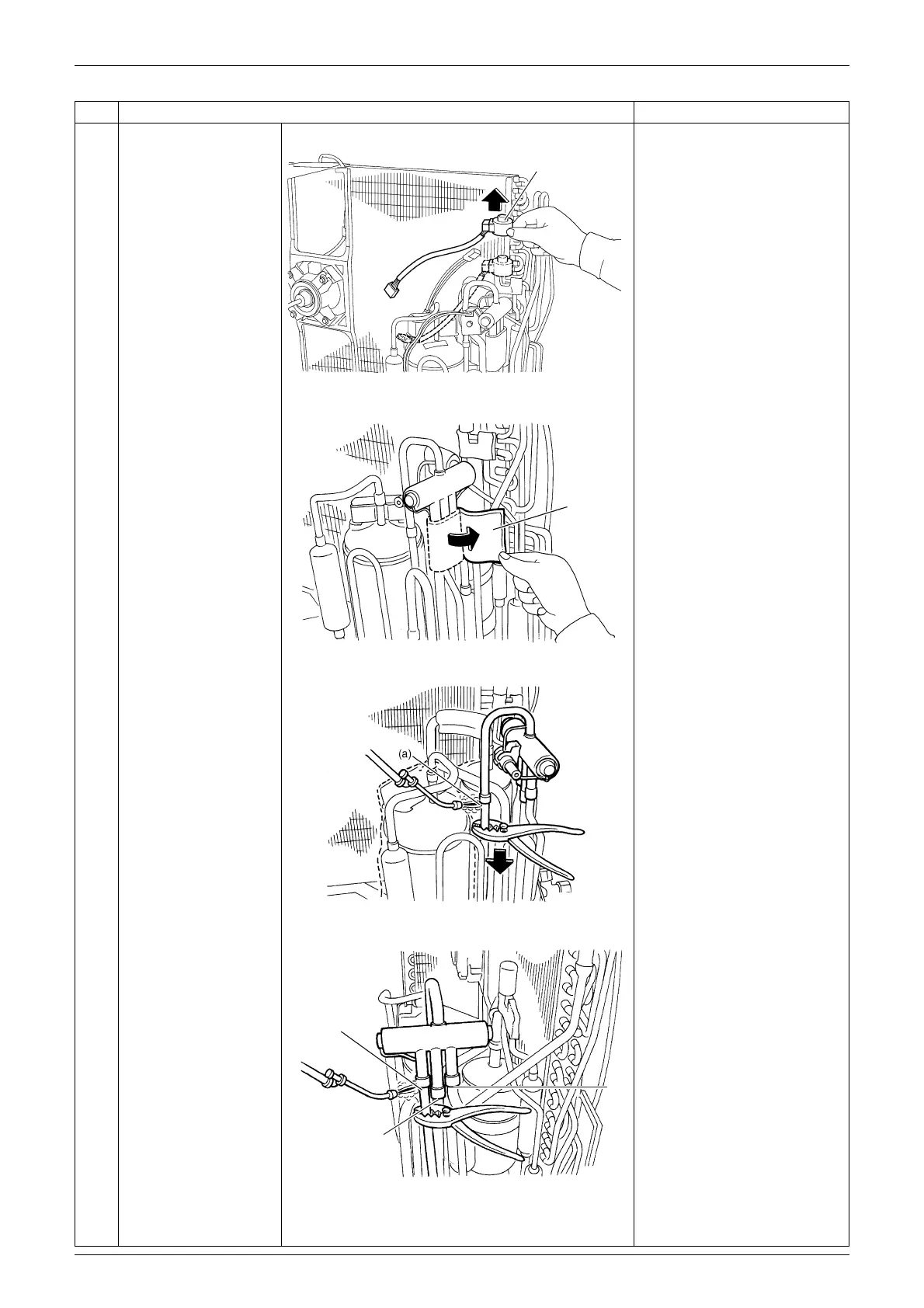 (a)