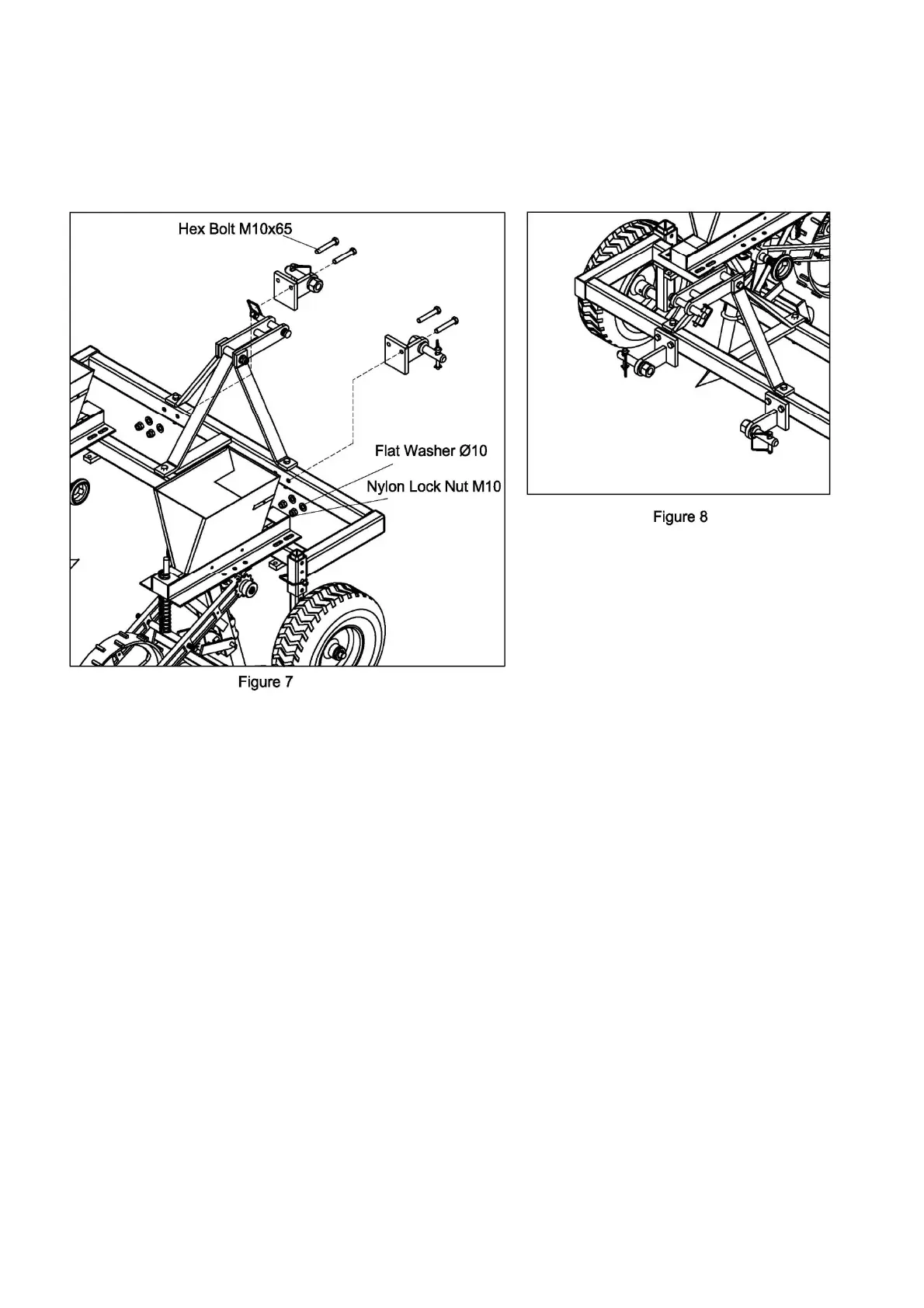 Hex Bolt M10x65

Flat Washer Ø10

Nylon Lock Nut M10

Figure 7

Figure 8