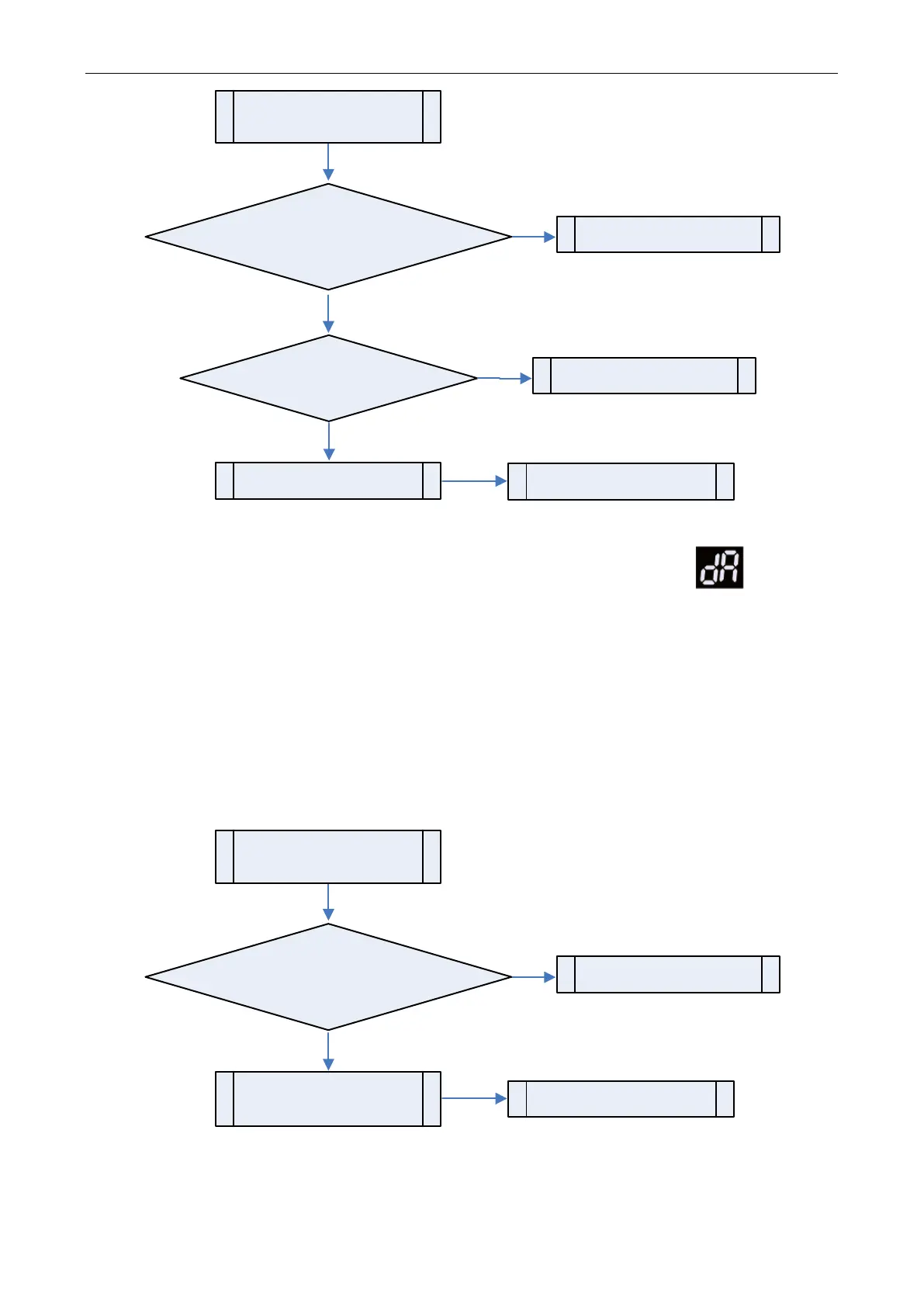 dA