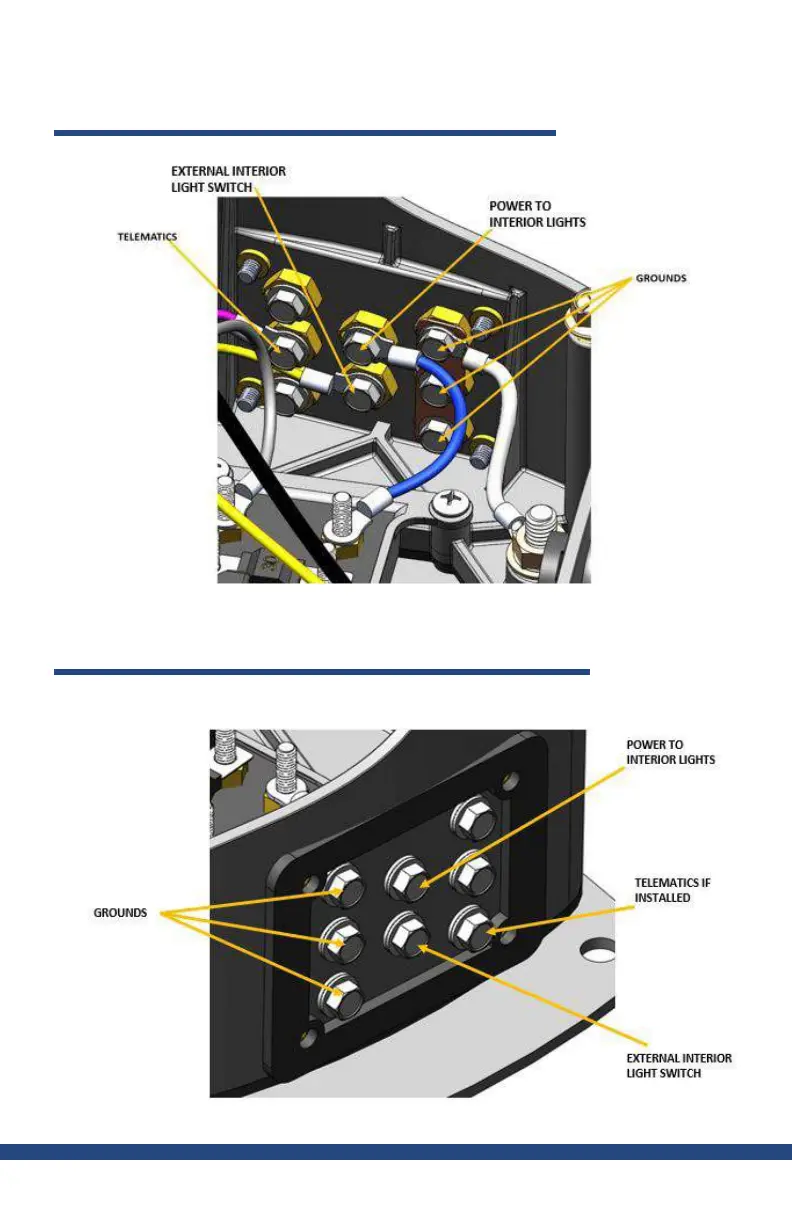 EXTERNAL INTERIOR LIGHT SWITCH

POWER TO INTERIOR LIGHTS

TELEMATICS

GROUNDS

POWER TO INTERIOR LIGHTS

TELEMATICS IF INSTALLED

GROUNDS

EXTERNAL INTERIOR LIGHT SWITCH