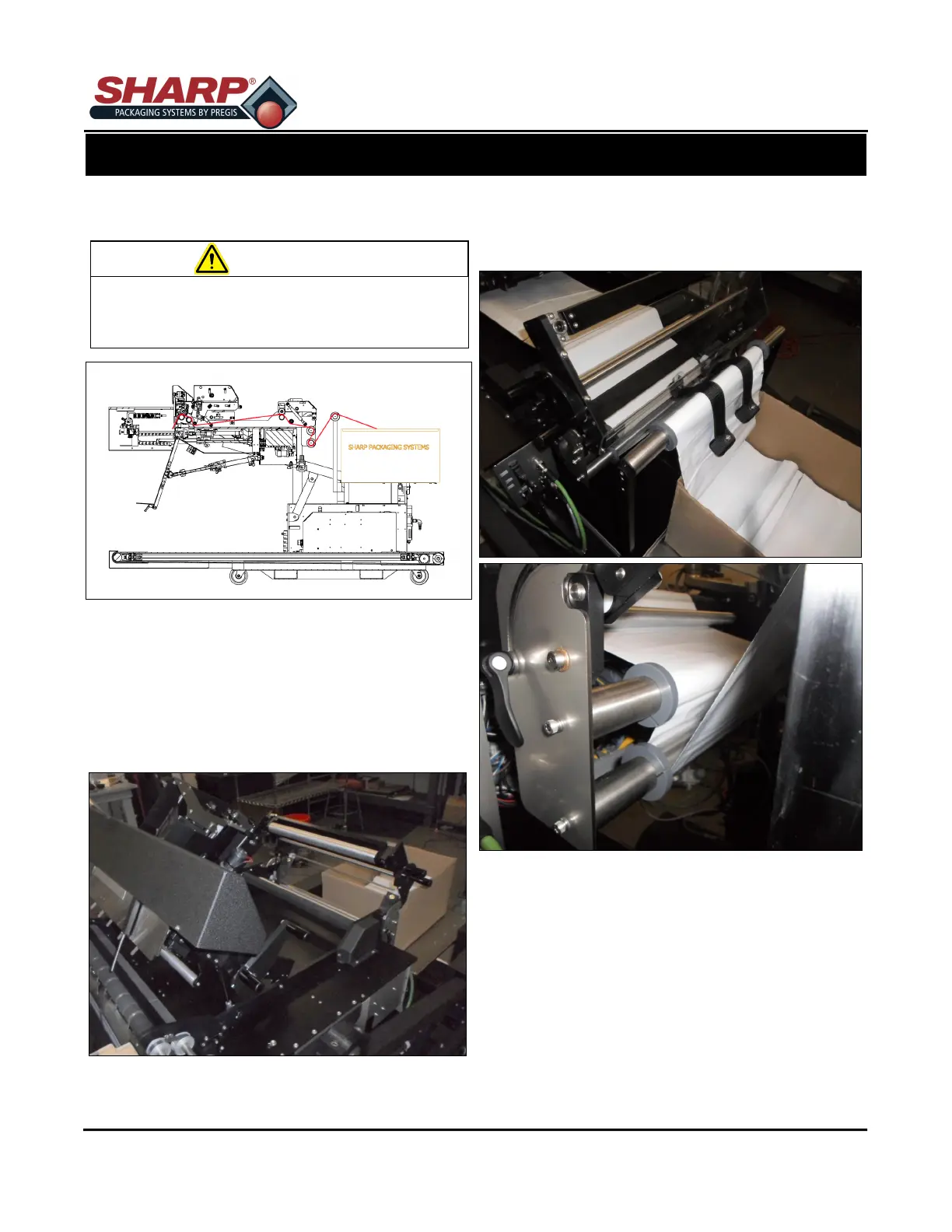 SHARP®
PACKAGING SYSTEMS BY PREGIS

SHARP PACKAGING SYSTEMS