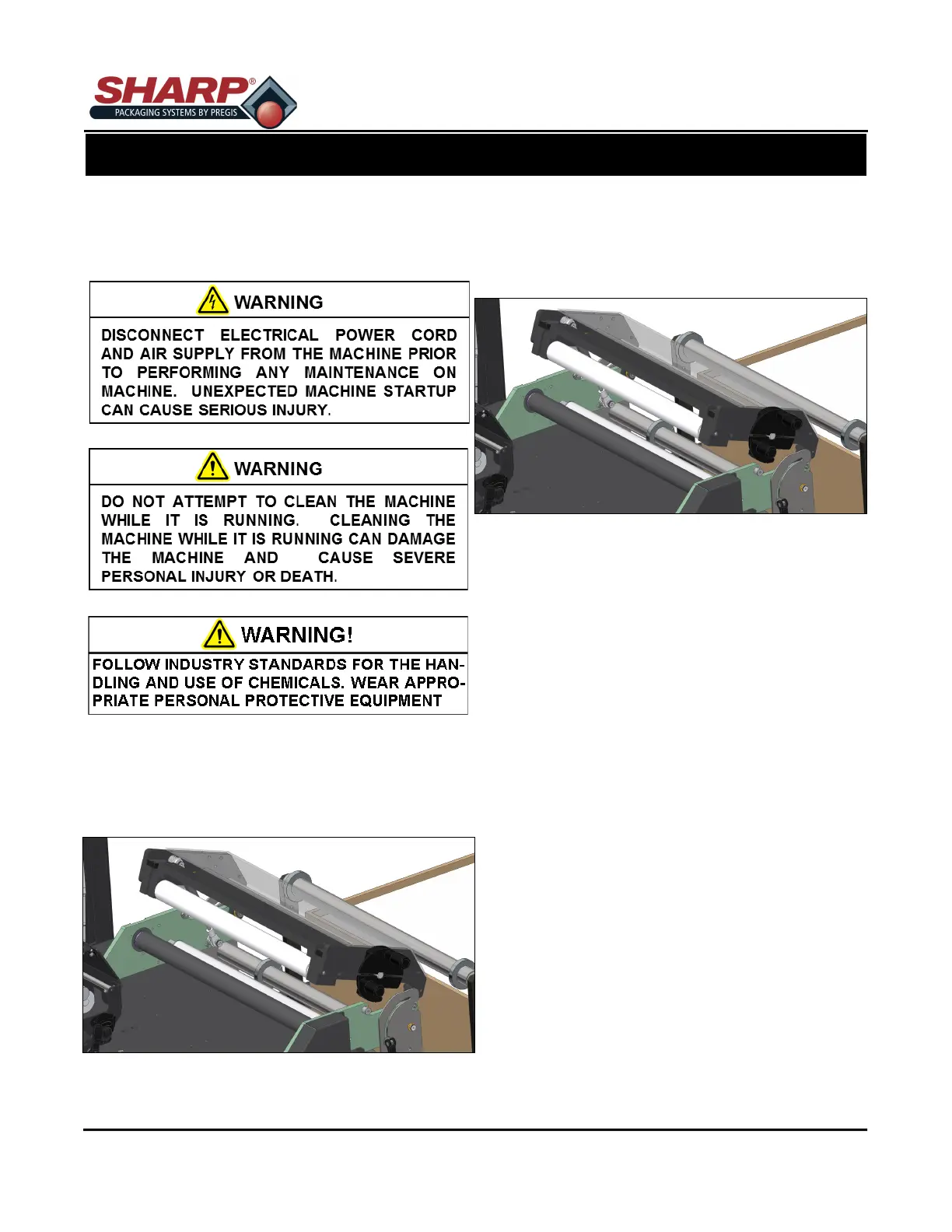 SHARP®
PACKAGING SYSTEMS BY PREGIS

WARNING

DISCONNECT ELECTRICAL POWER CORD AND AIR SUPPLY FROM THE MACHINE PRIOR TO PERFORMING ANY MAINTENANCE ON MACHINE. UNEXPECTED MACHINE STARTUP CAN CAUSE SERIOUS INJURY.

WARNING

DO NOT ATTEMPT TO CLEAN THE MACHINE WHILE IT IS RUNNING. CLEANING THE MACHINE WHILE IT IS RUNNING CAN DAMAGE THE MACHINE AND CAUSE SEVERE PERSONAL INJURY OR DEATH.

WARNING!

FOLLOW INDUSTRY STANDARDS FOR THE HANDLING AND USE OF CHEMICALS. WEAR APPROPRIATE PERSONAL PROTECTIVE EQUIPMENT