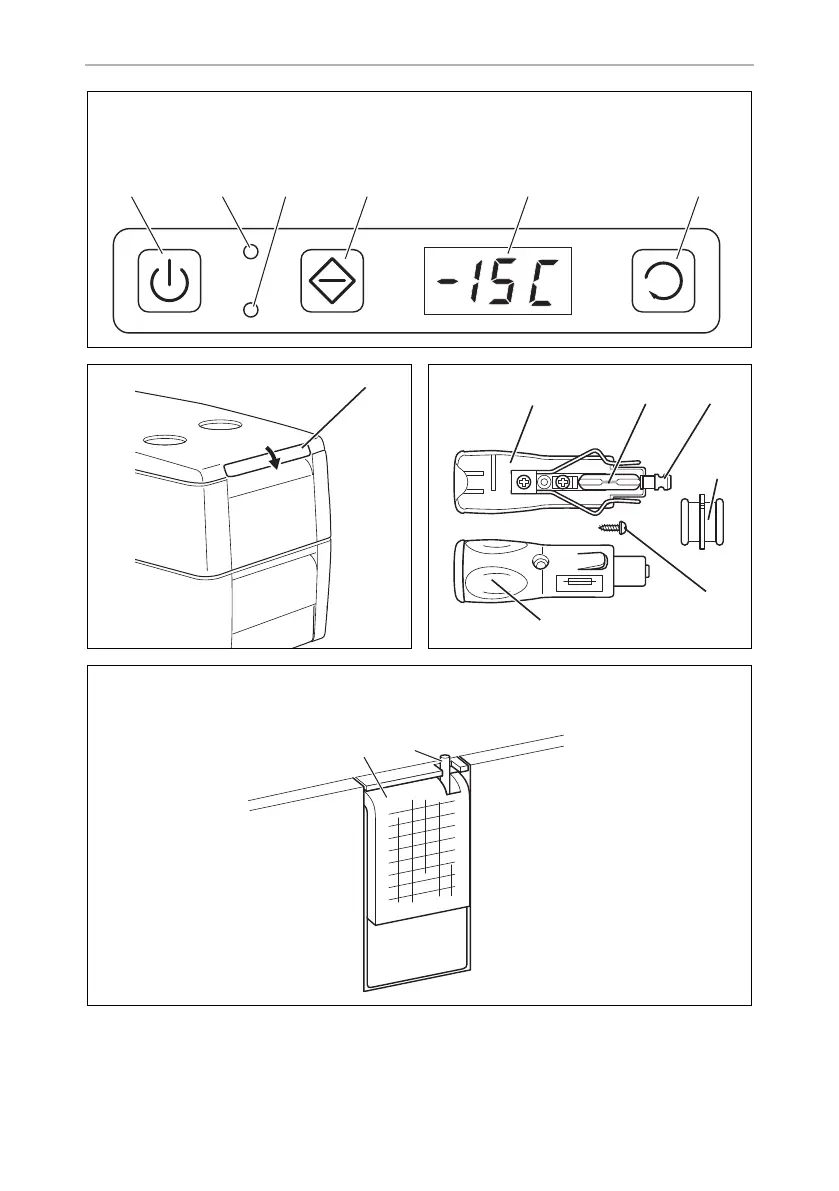 -15C