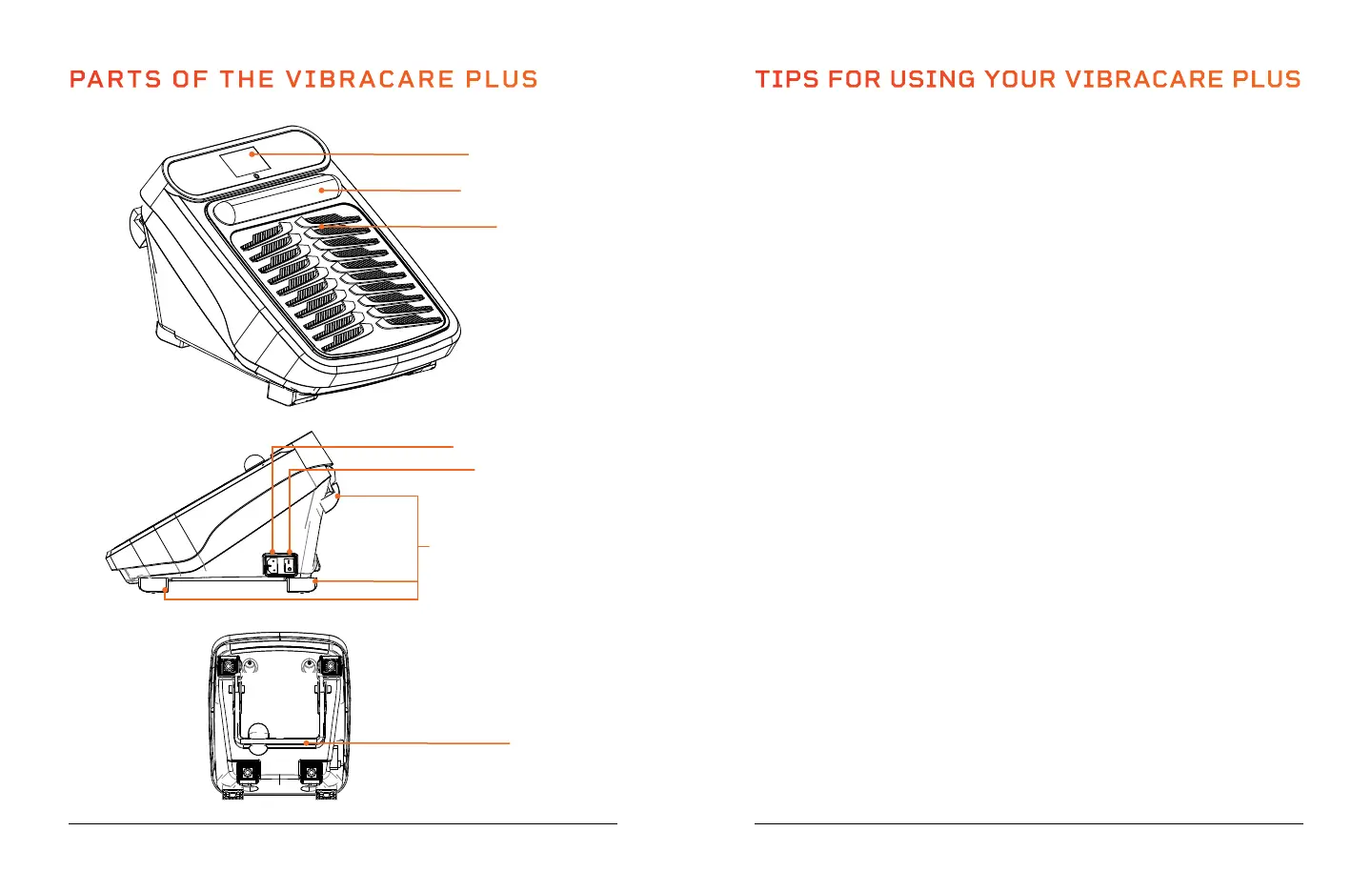 PARTS OF THE VIBRACARE PLUS

TIPS FOR USING YOUR VIBRACARE PLUS