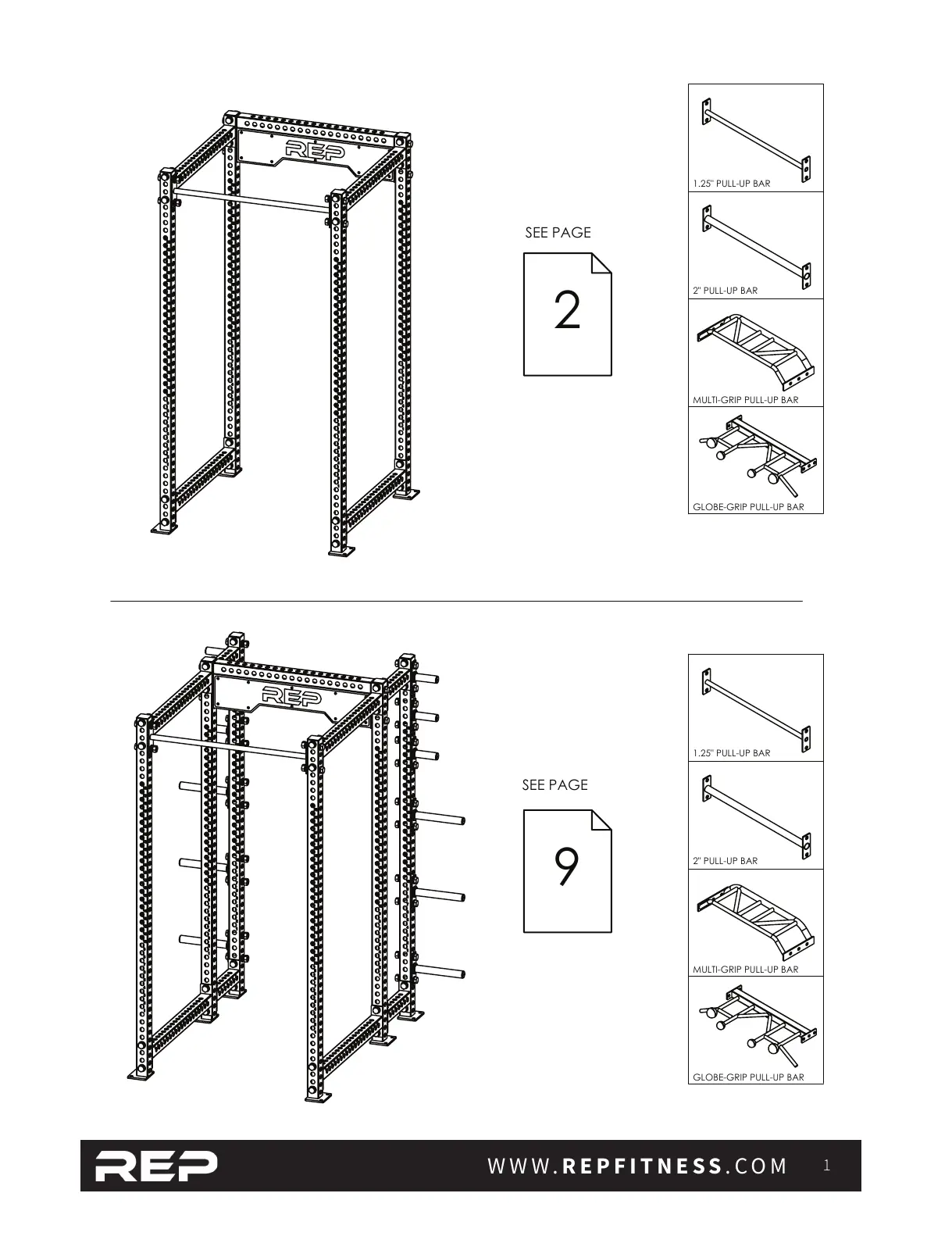 REP

SEE PAGE

2

1.25" PULL-UP BAR

2" PULL-UP BAR

MULTI-GRIP PULL-UP BAR

GLOBE-GRIP PULL-UP BAR

REP

SEE PAGE

9

1.25" PULL-UP BAR

2" PULL-UP BAR

MULTI-GRIP PULL-UP BAR

GLOBE-GRIP PULL-UP BAR

REP

WWW.REPFITNESS.COM

1