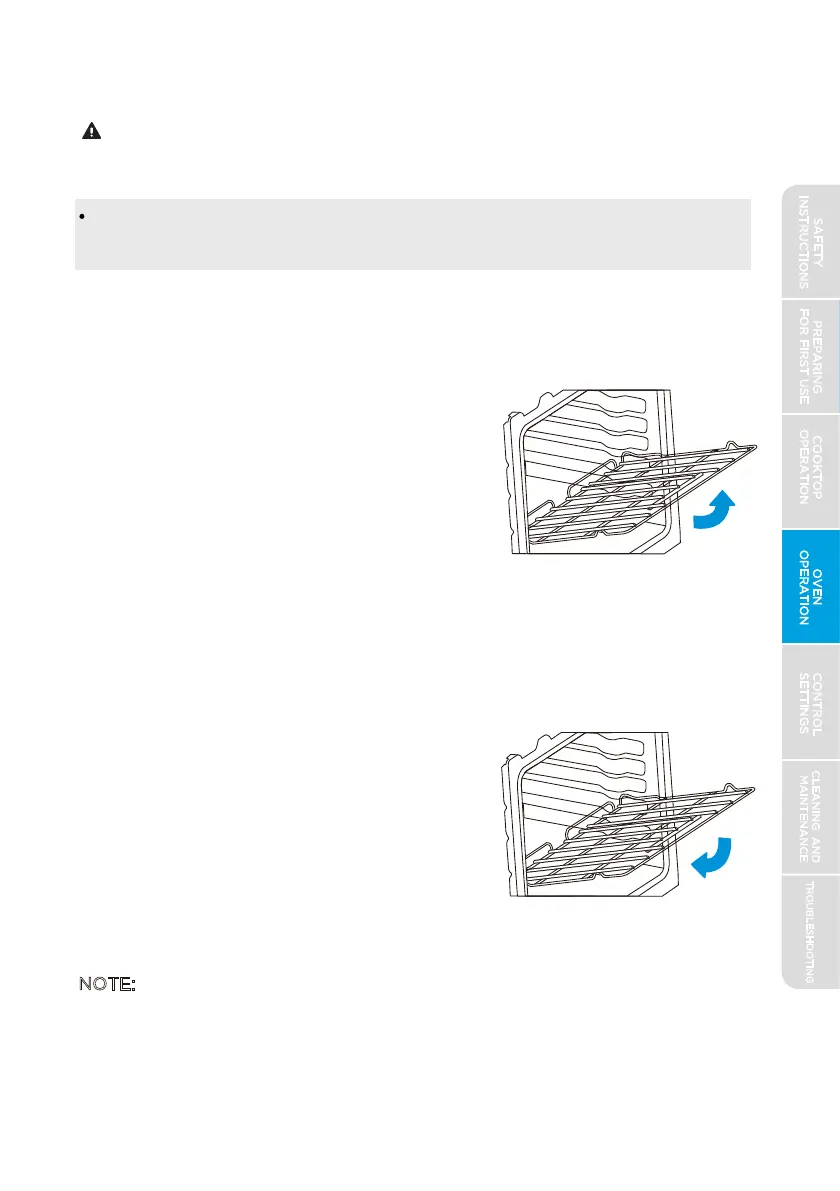 NOTE:

SAFETY INSTRUCTIONS

PREPARING FOR FIRST USE

COOKTOP OPERATION

OVEN OPERATION

CONTROL SETTINGS

CLEANING AND MAINTENANCE

TROUBLESHOOTING