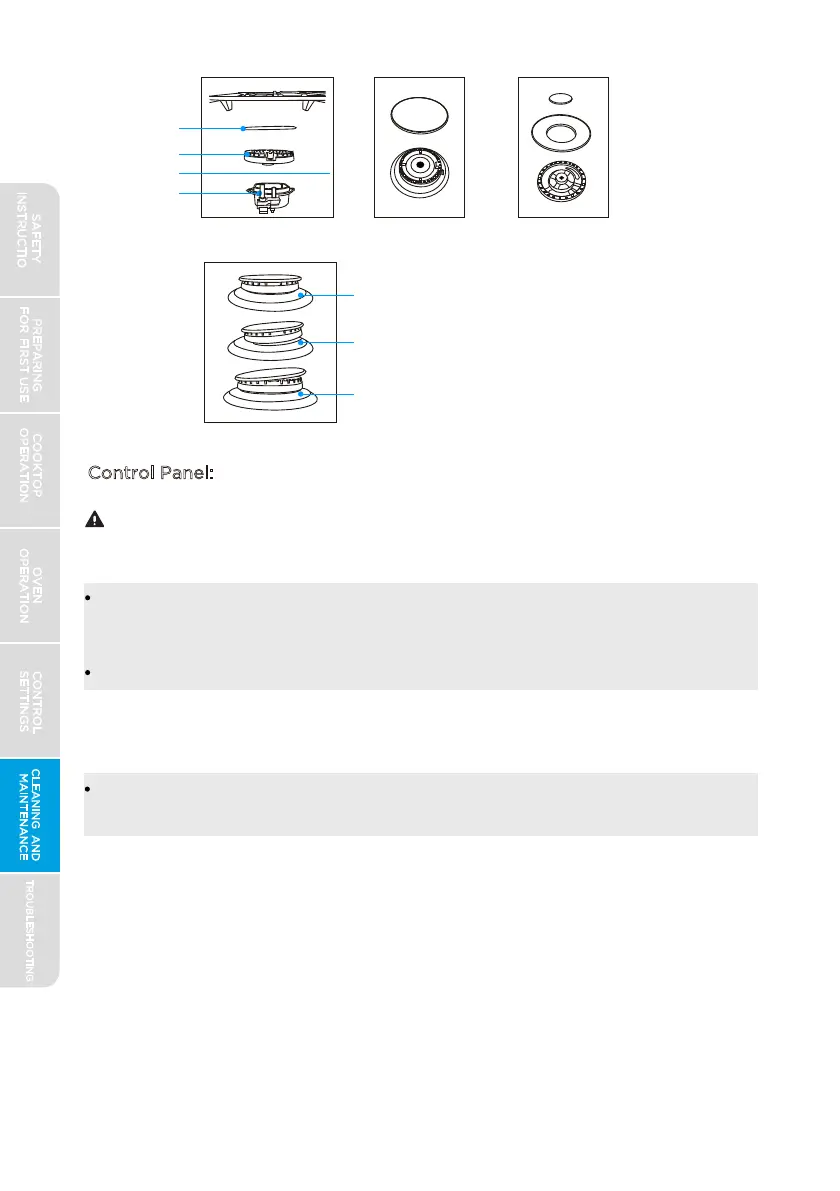 SAFETY INSTRUCTIO

PREPARING FOR FIRST USE

COOKTOP OPERATION

OVEN OPERATION

CONTROL SETTINGS

CLEANING AND MAINTENANCE

TROUBLESHOOTING

Control Panel: