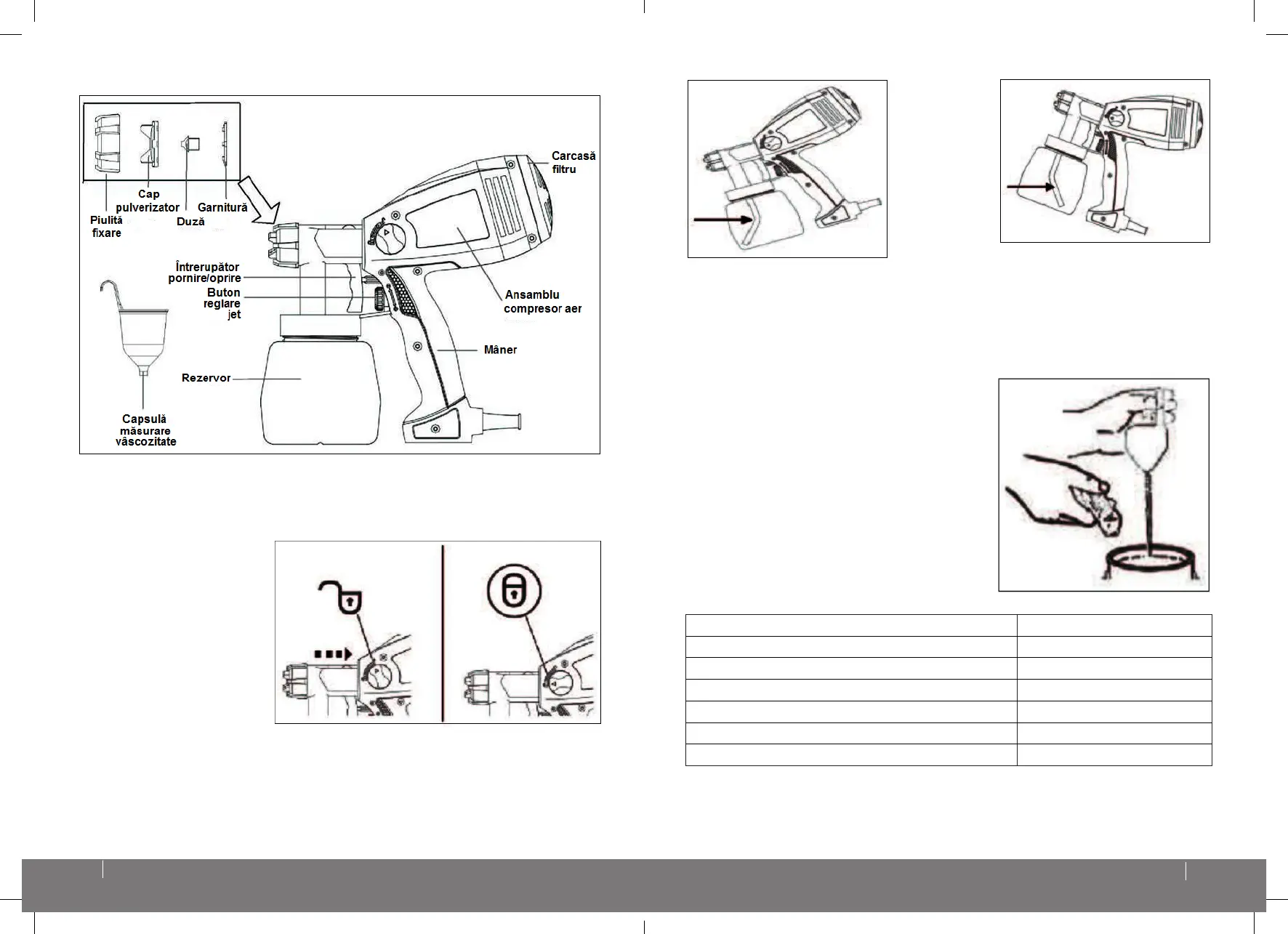 Piuliță fixare

Cap pulverizator

Duză

Garnitură

Carcasă filtru

Întrerupător pornire/oprire

Buton reglare jet

Ansamblu compresor aer

Mâner

Rezervor

Capsulă măsurare vâscozitate