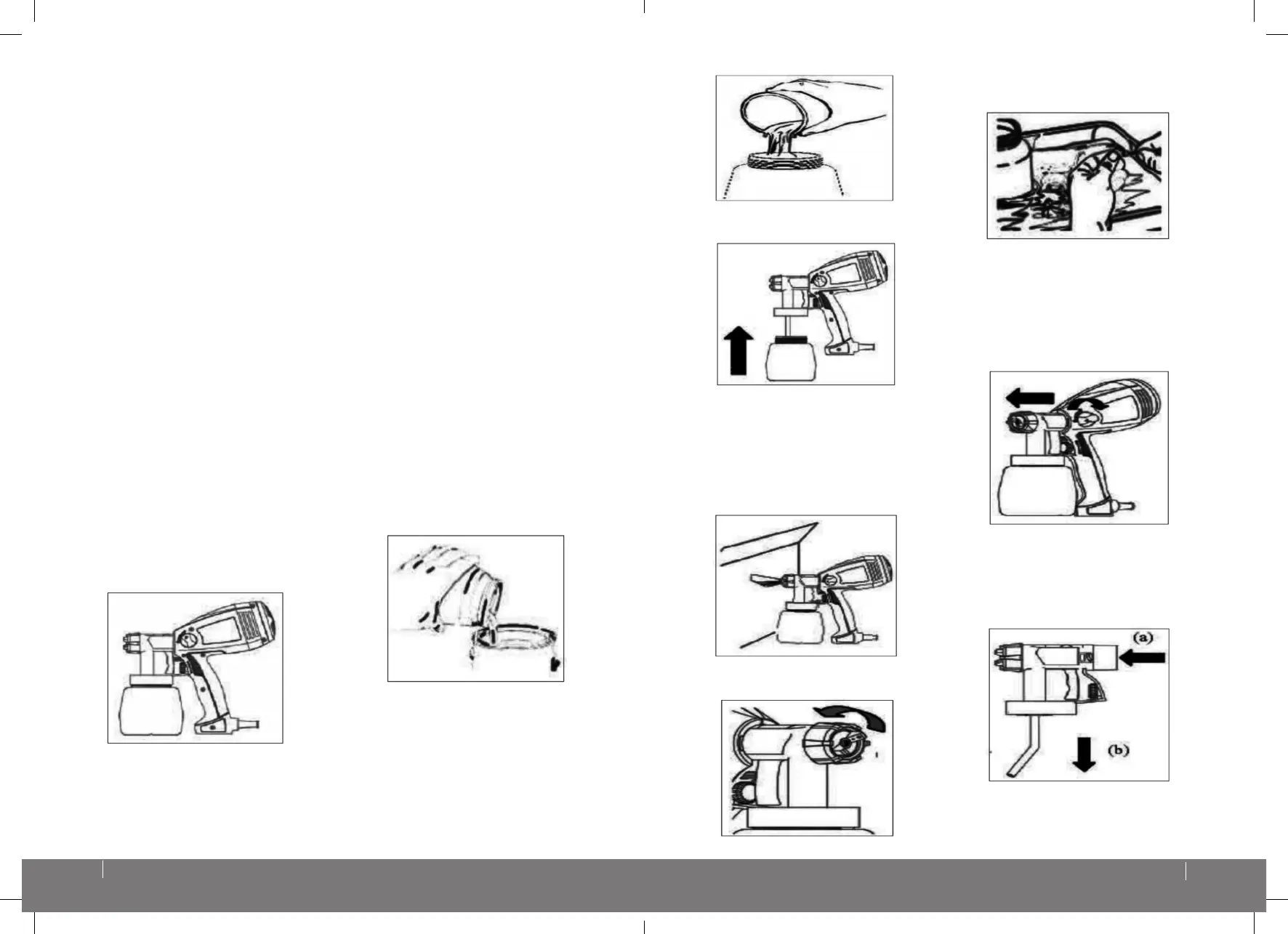 (a)

(b)