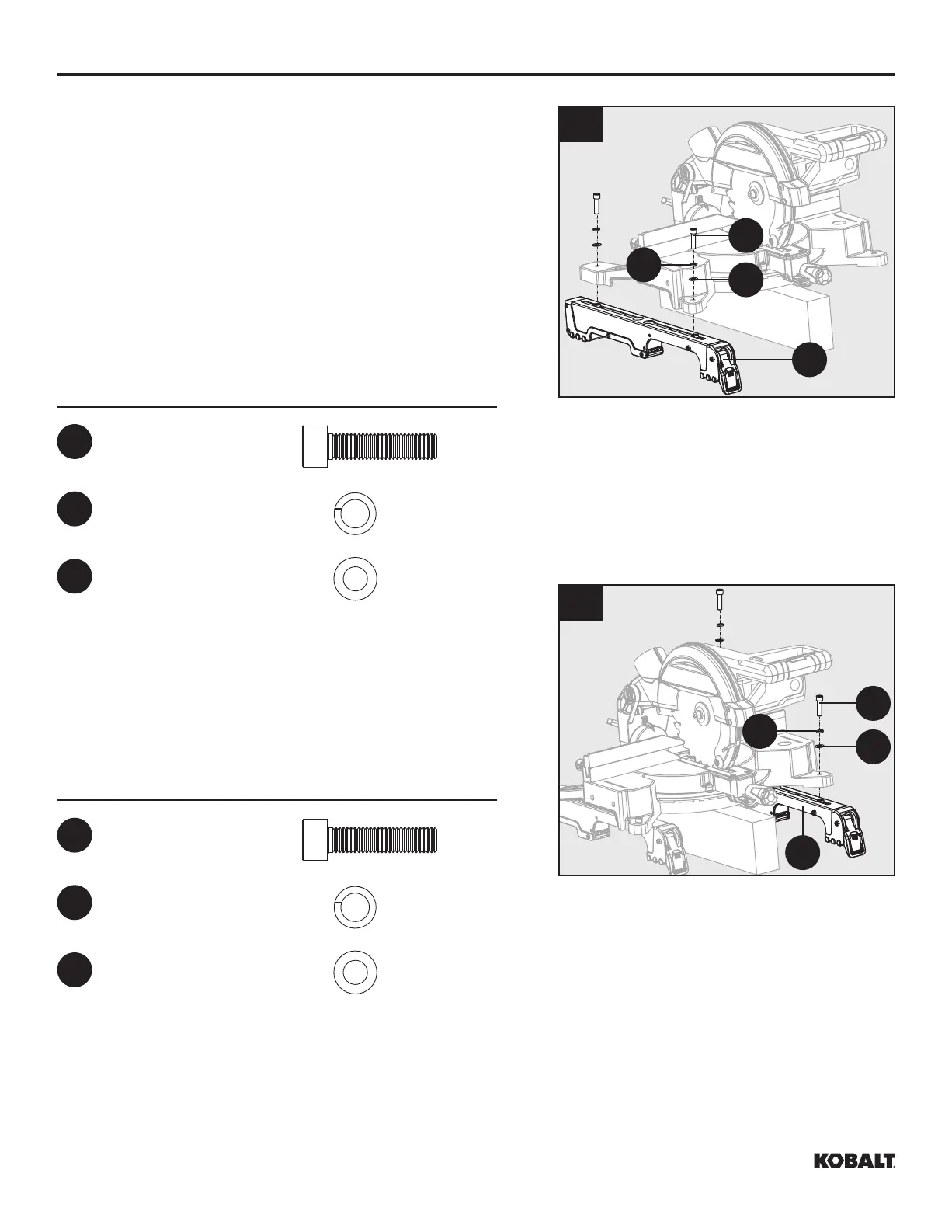 KOBALT.