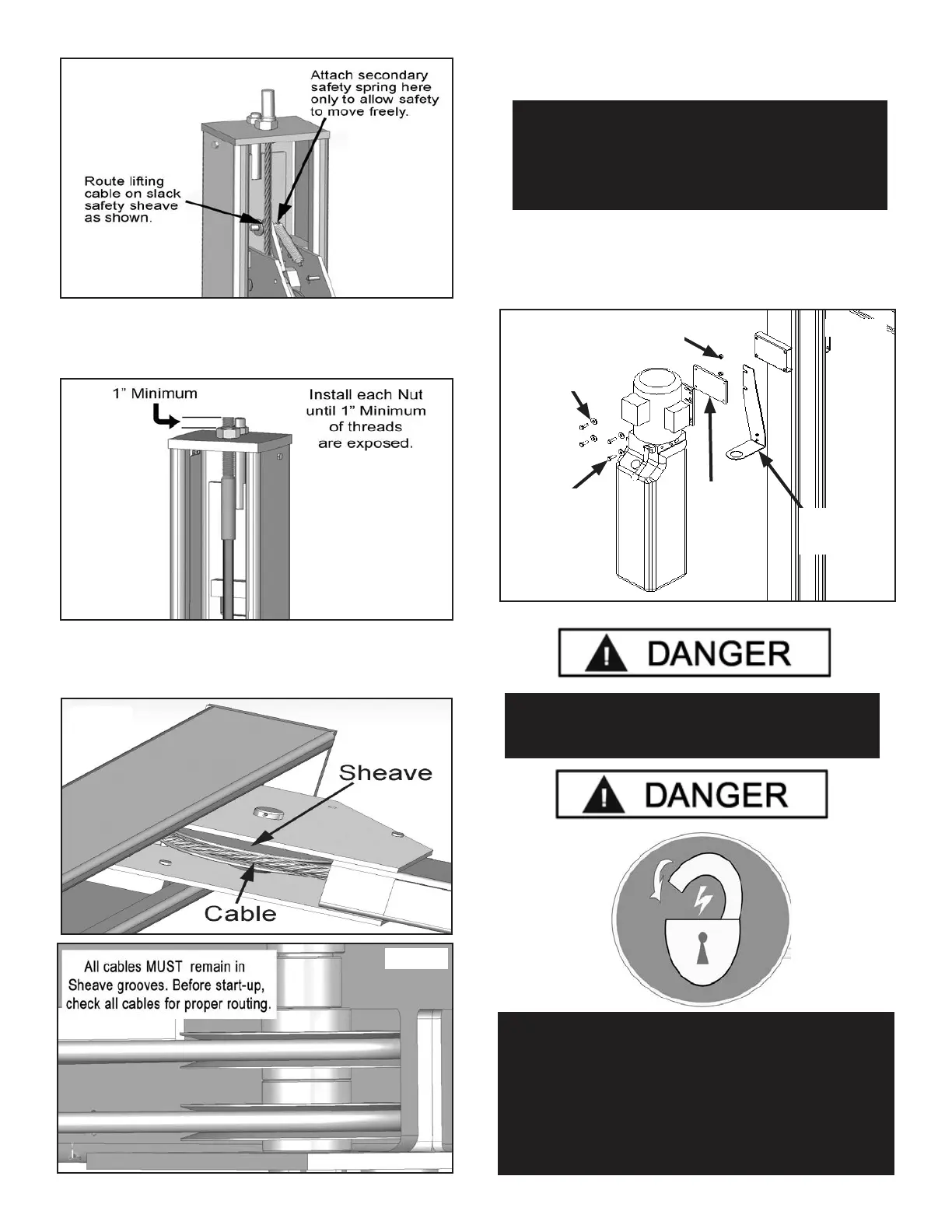 Attach secondary safety spring here only to allow safety to move freely.

Route lifting cable on slack safety sheave as shown.

1" Minimum

Install each Nut until 1" Minimum of threads are exposed.

Sheave

Cable

All cables MUST remain in Sheave grooves. Before start-up, check all cables for proper routing.

DANGER

DANGER