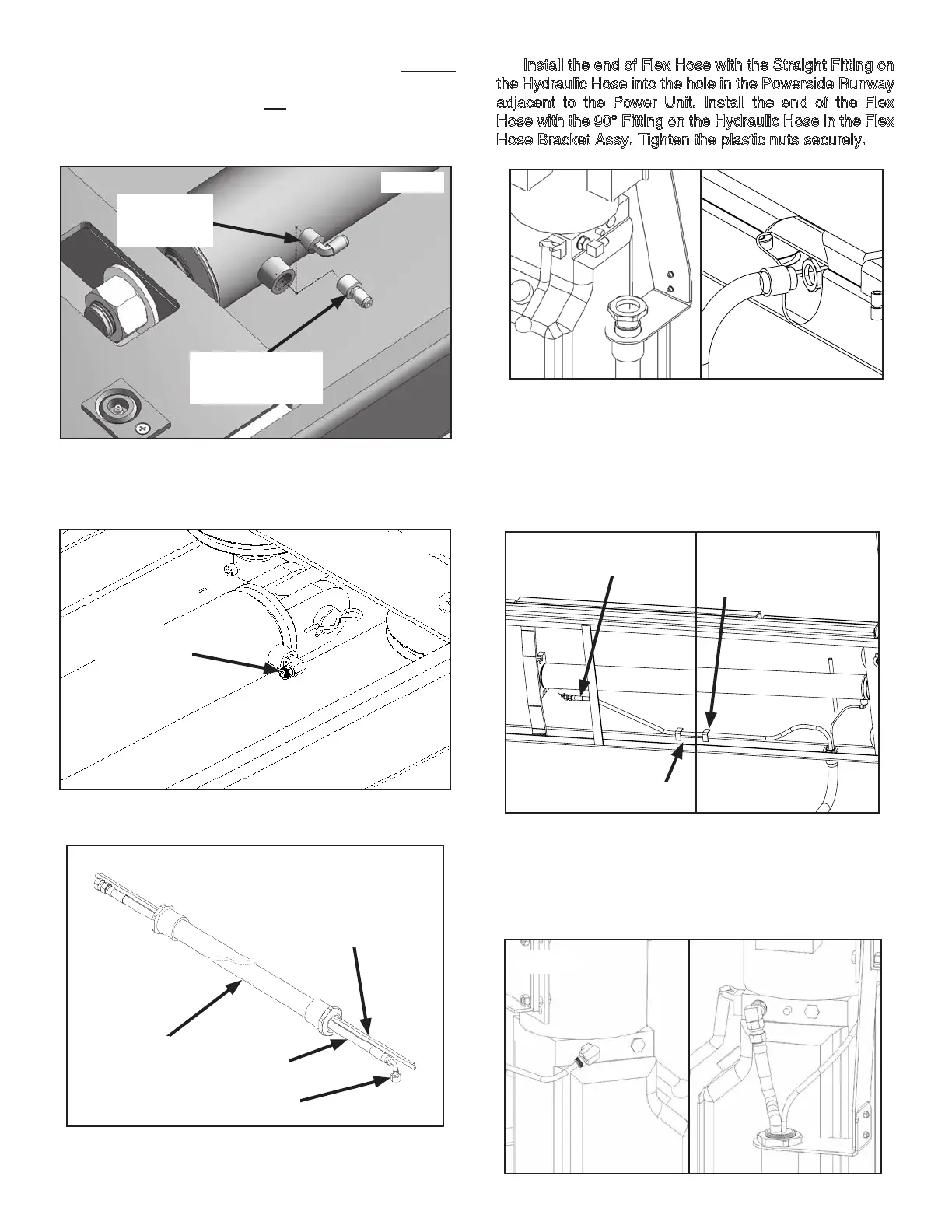 Install the end of Flex Hose with the Straight Fitting on the Hydraulic Hose into the hole in the Powerside Runway adjacent to the Power Unit. Install the end of the Flex Hose with the 90° Fitting on the Hydraulic Hose in the Flex Hose Bracket Assy. Tighten the plastic nuts securely.