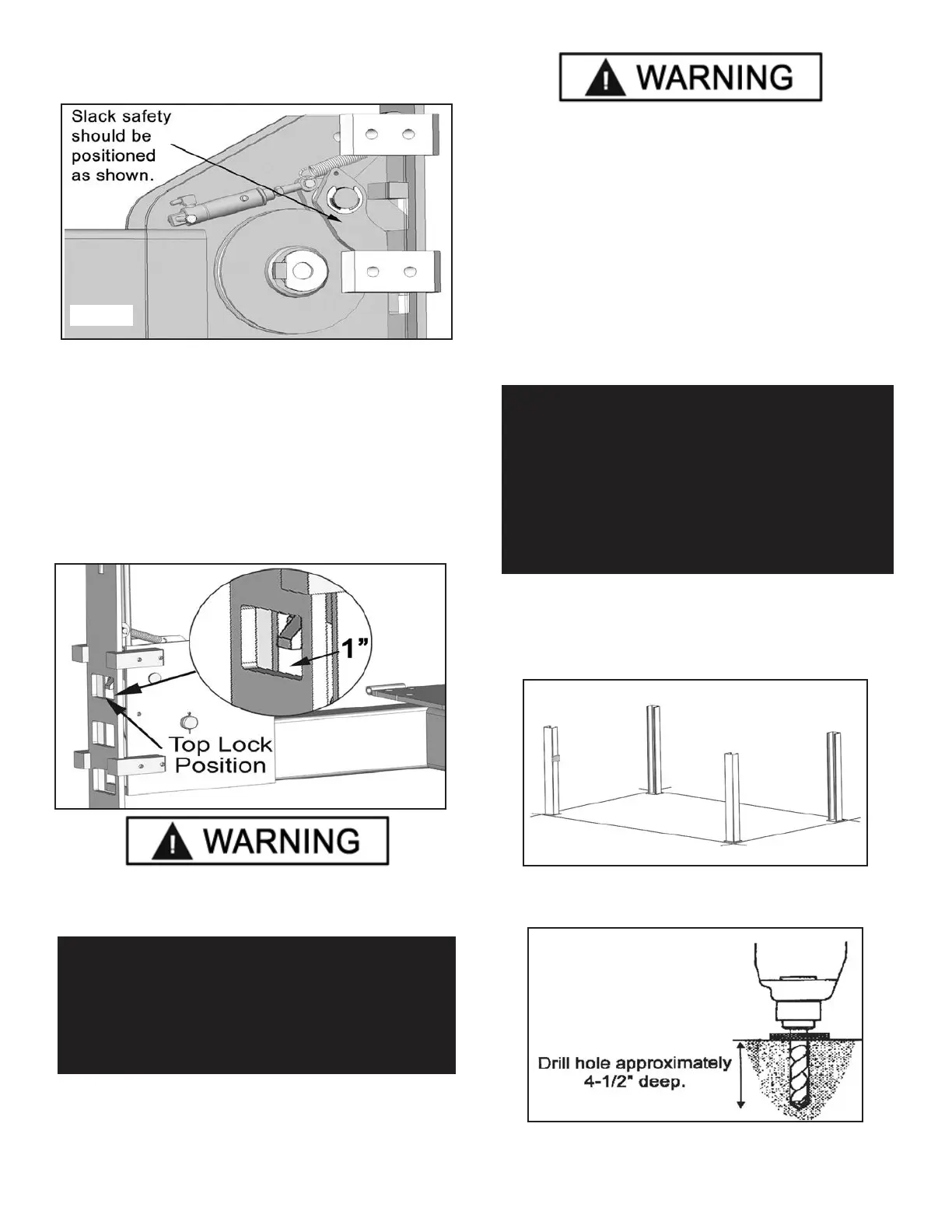 Slack safety should be positioned as shown.

1"

Top Lock Position

WARNING

WARNING

Drill hole approximately 4-1/2" deep.