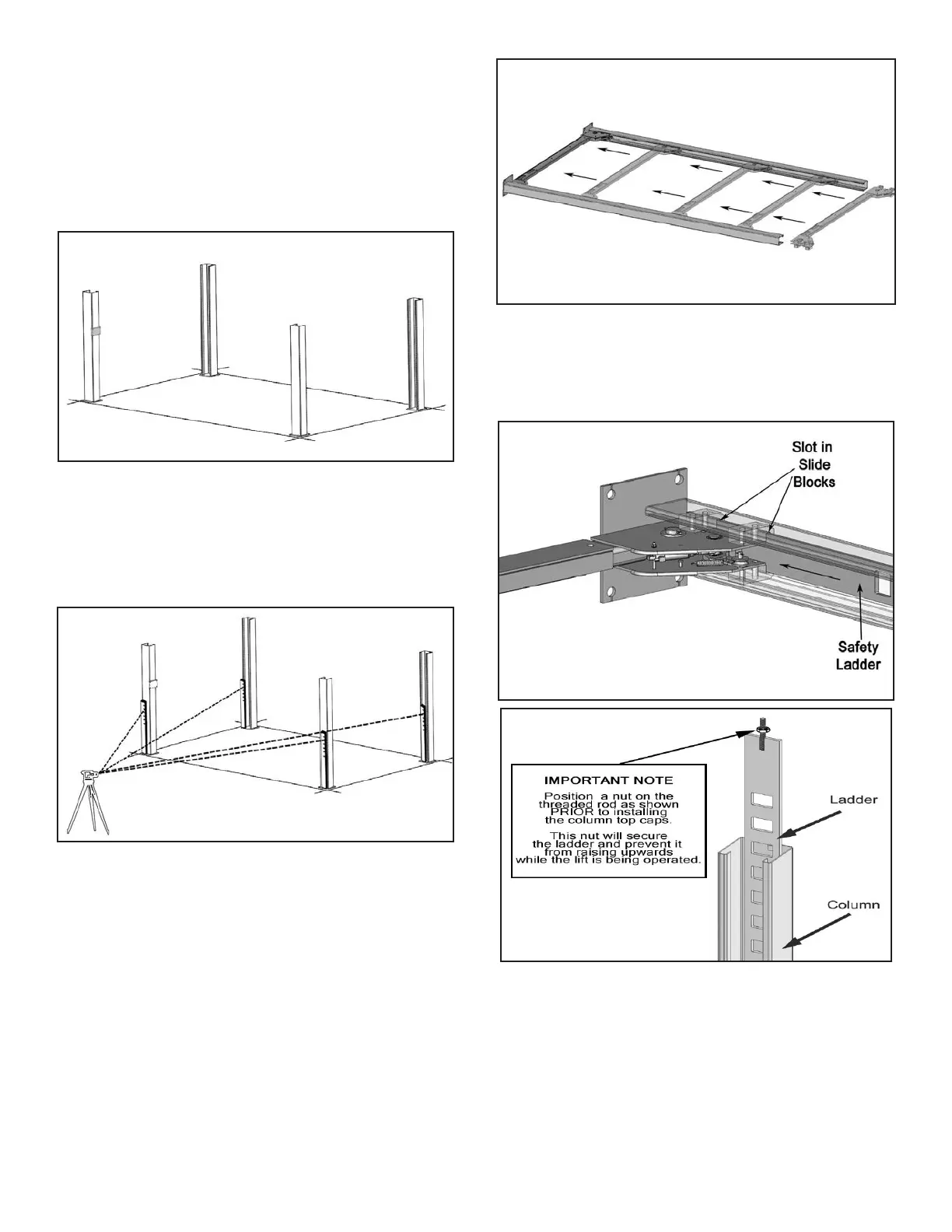 Slot in Slide Blocks

Safety Ladder

IMPORTANT NOTE

Position a nut on the threaded rod as shown PRIOR to installing the column top caps.

This nut will secure the ladder and prevent it from raising upwards while the lift is being operated.

Ladder

Column