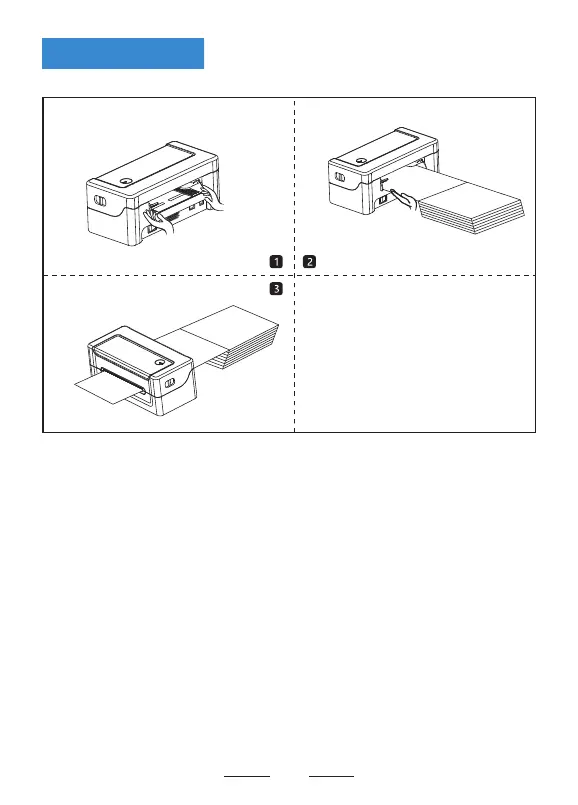 1

2

3