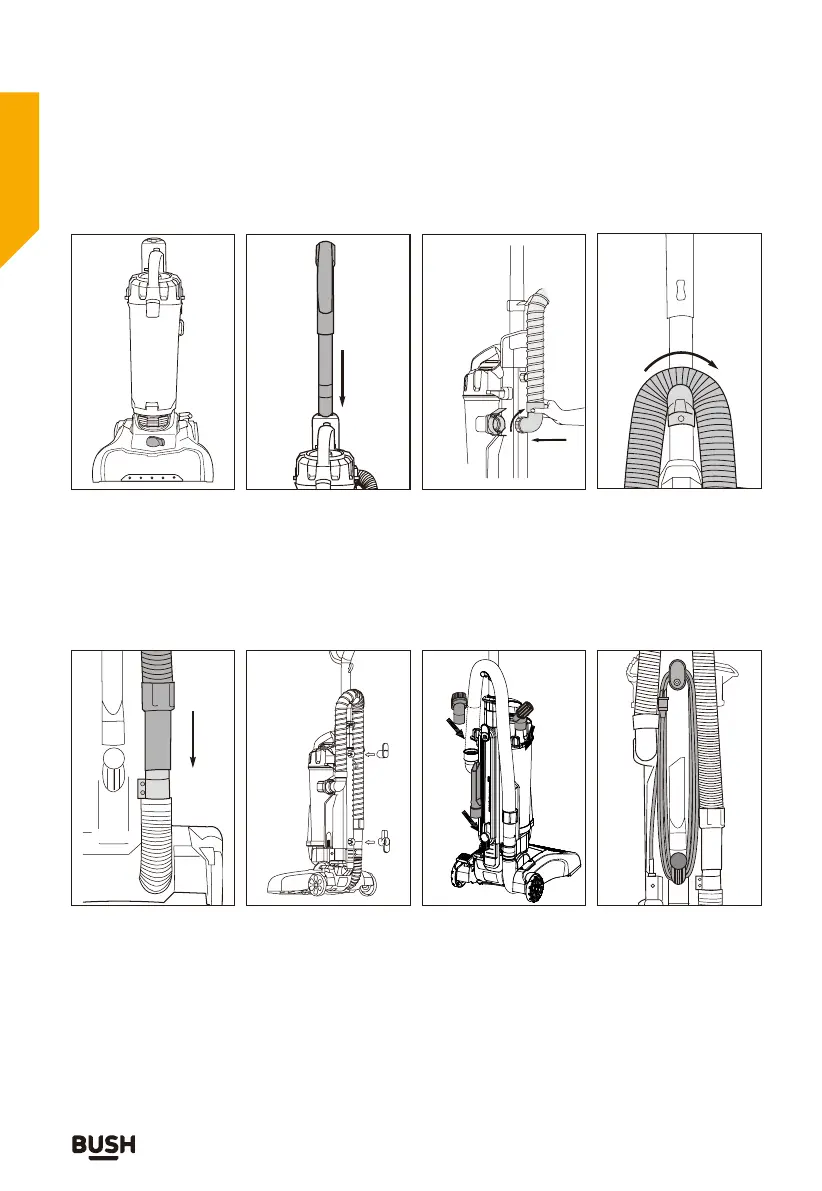 BUSH