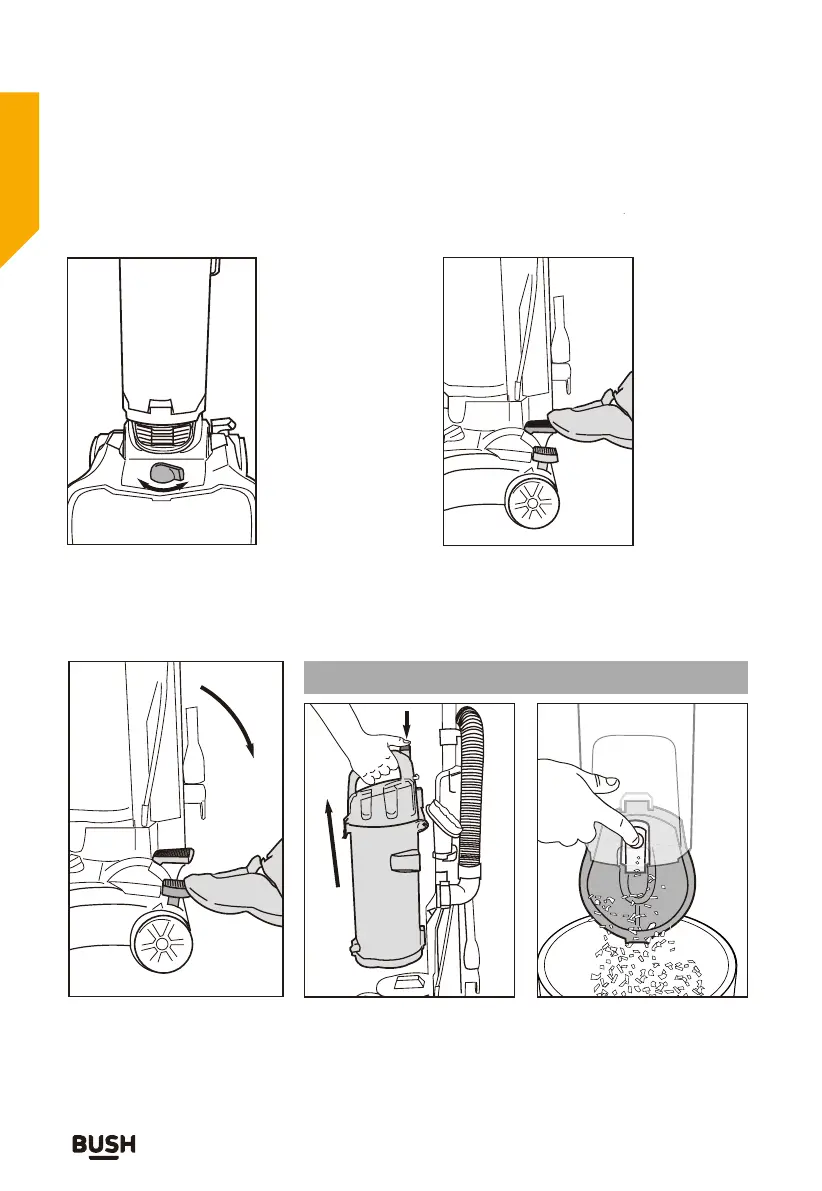 BUSH