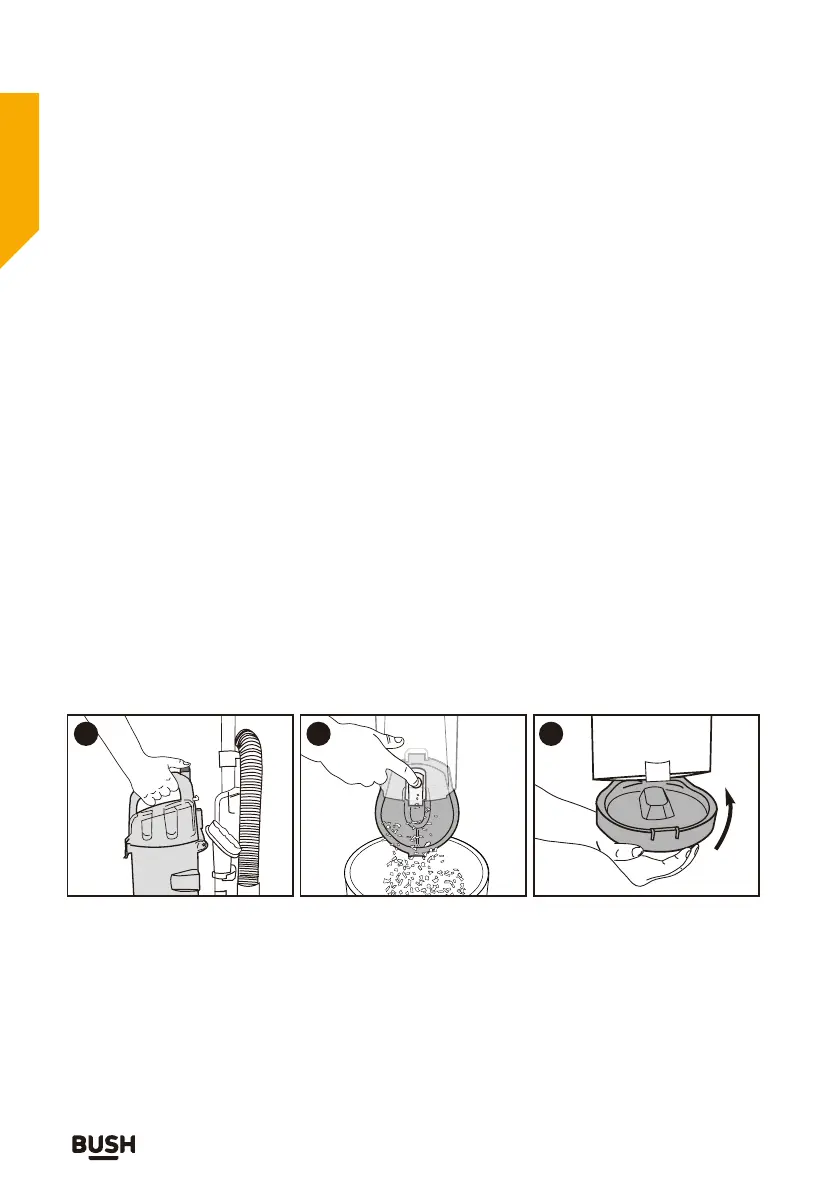 BUSH