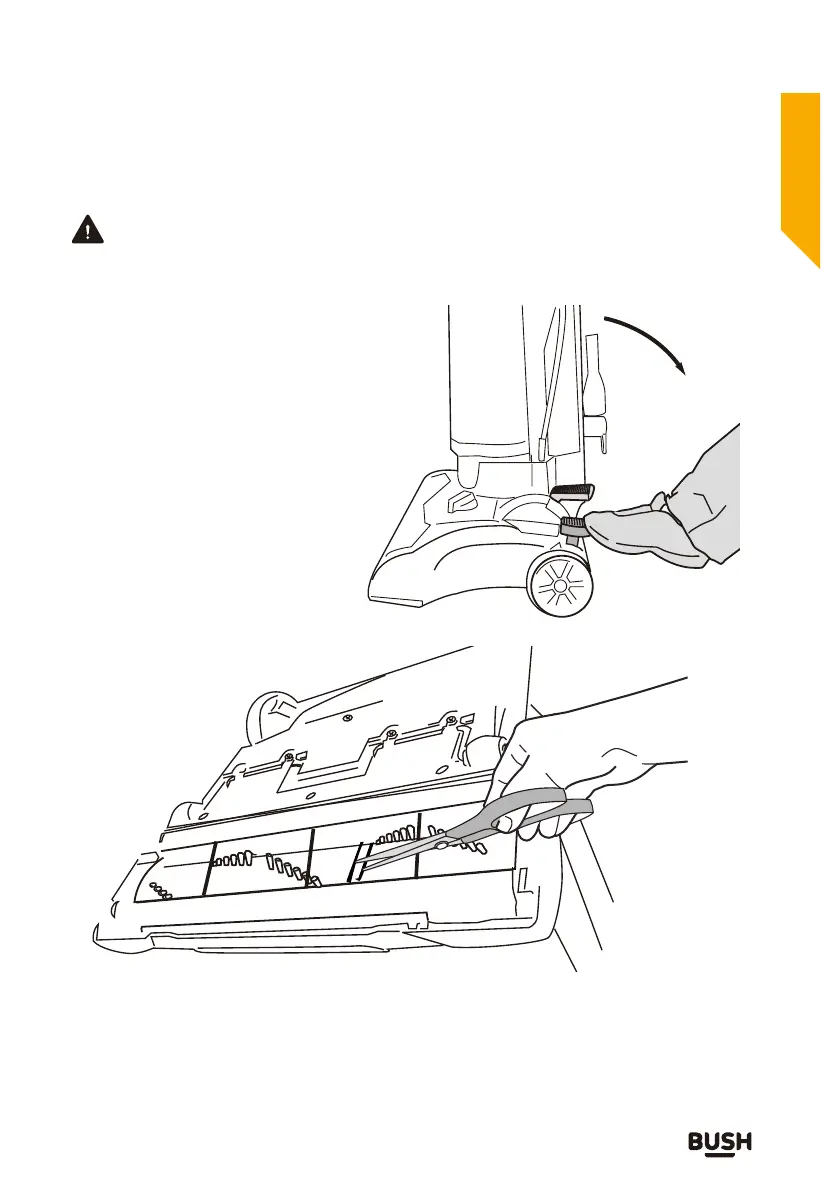 BUSH