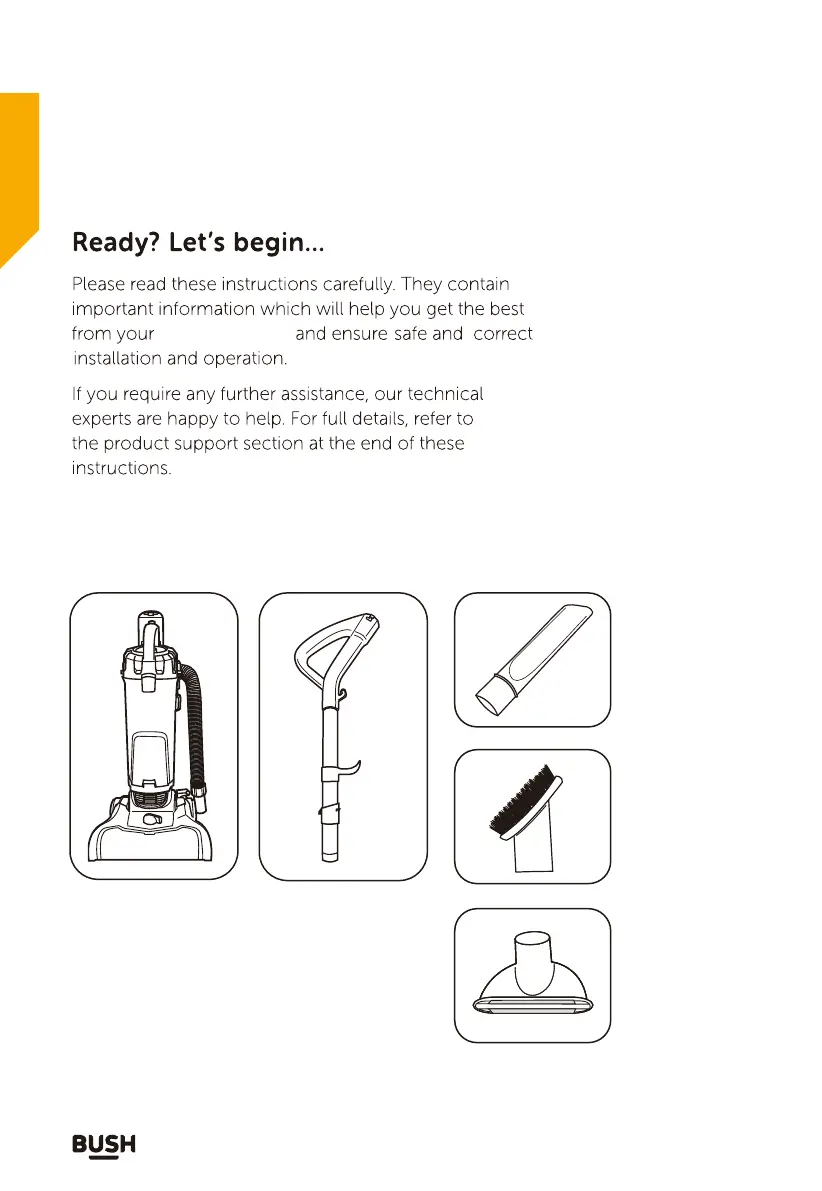 Ready? Let's begin...

Please read these instructions carefully. They contain important information which will help you get the best from your and ensure safe and correct installation and operation.

If you require any further assistance, our technical experts are happy to help. For full details, refer to the product support section at the end of these instructions.

BUSH