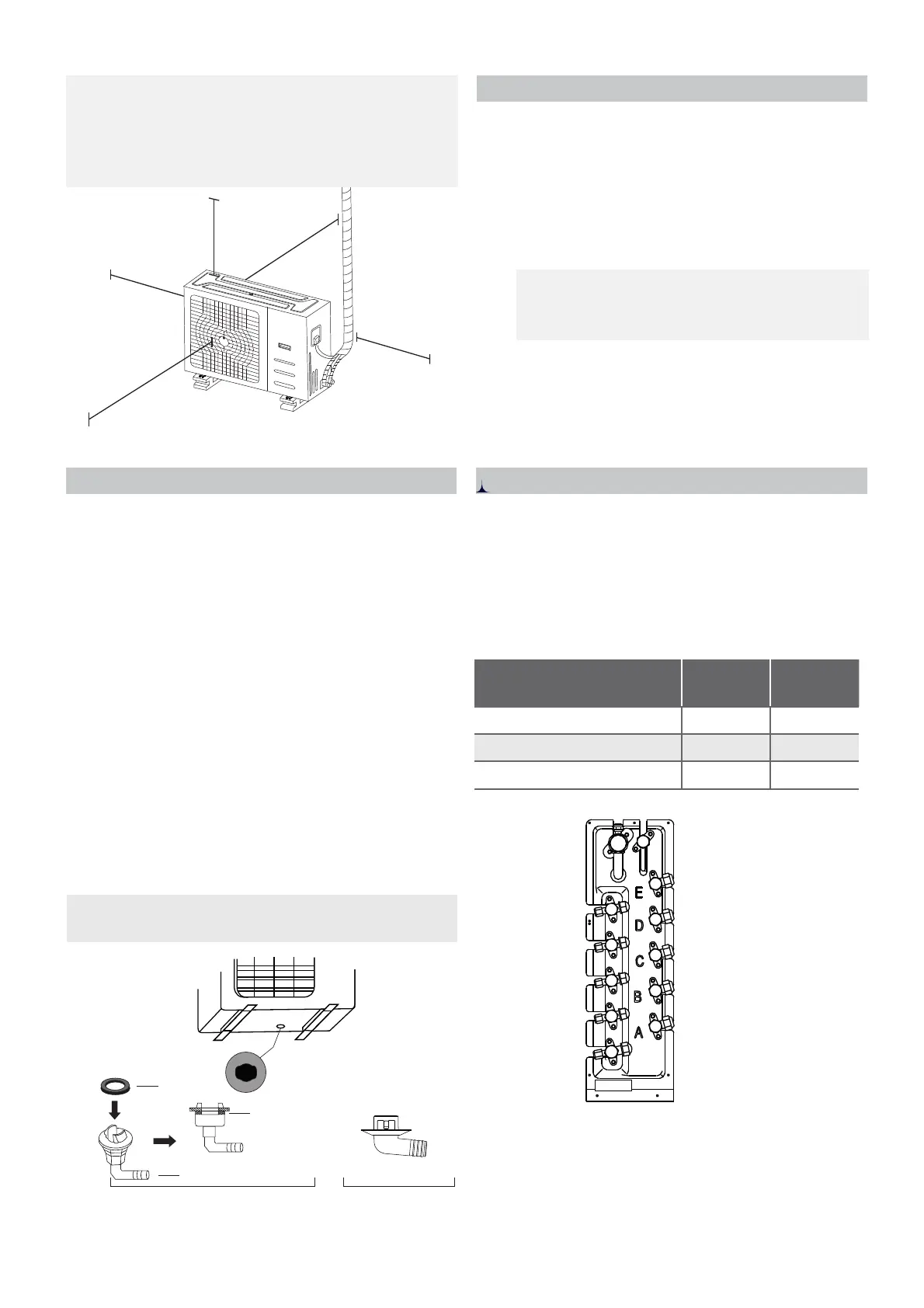 E

D

C

B

A