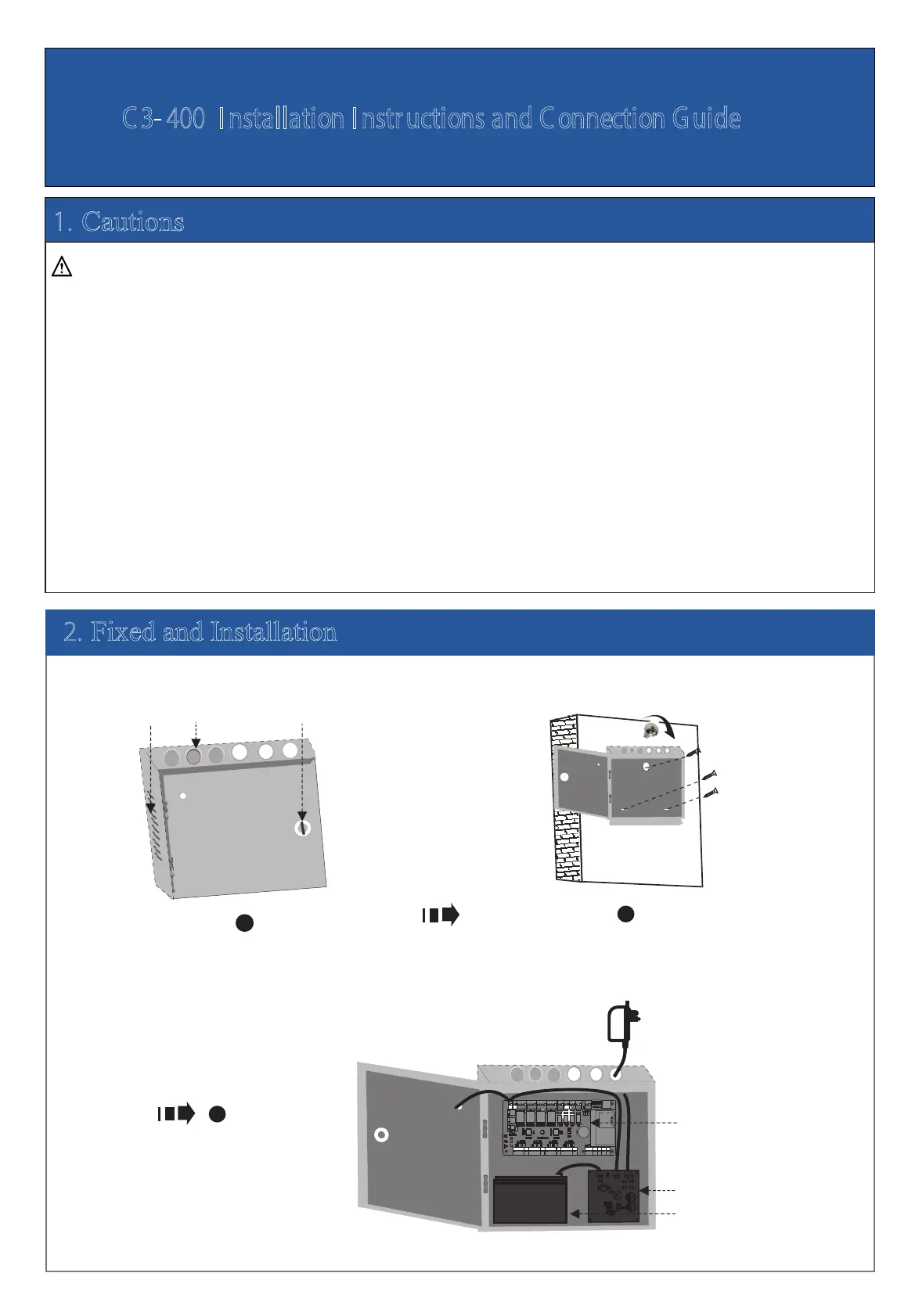 C3-400 Installation Instructions and Connection Guide

1. Cautions

2. Fixed and Installation