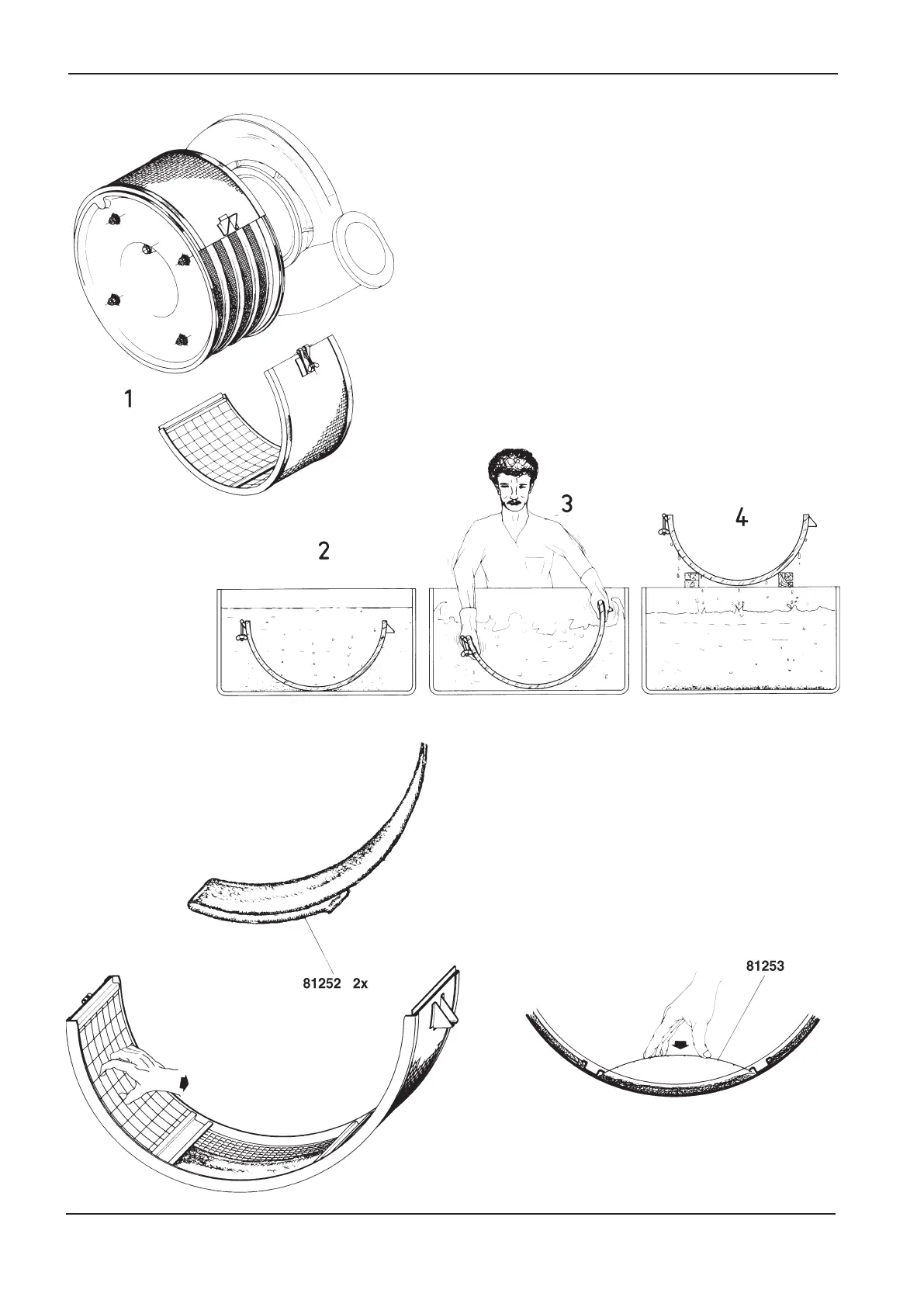 1

2

3

4

81252 2x

81253