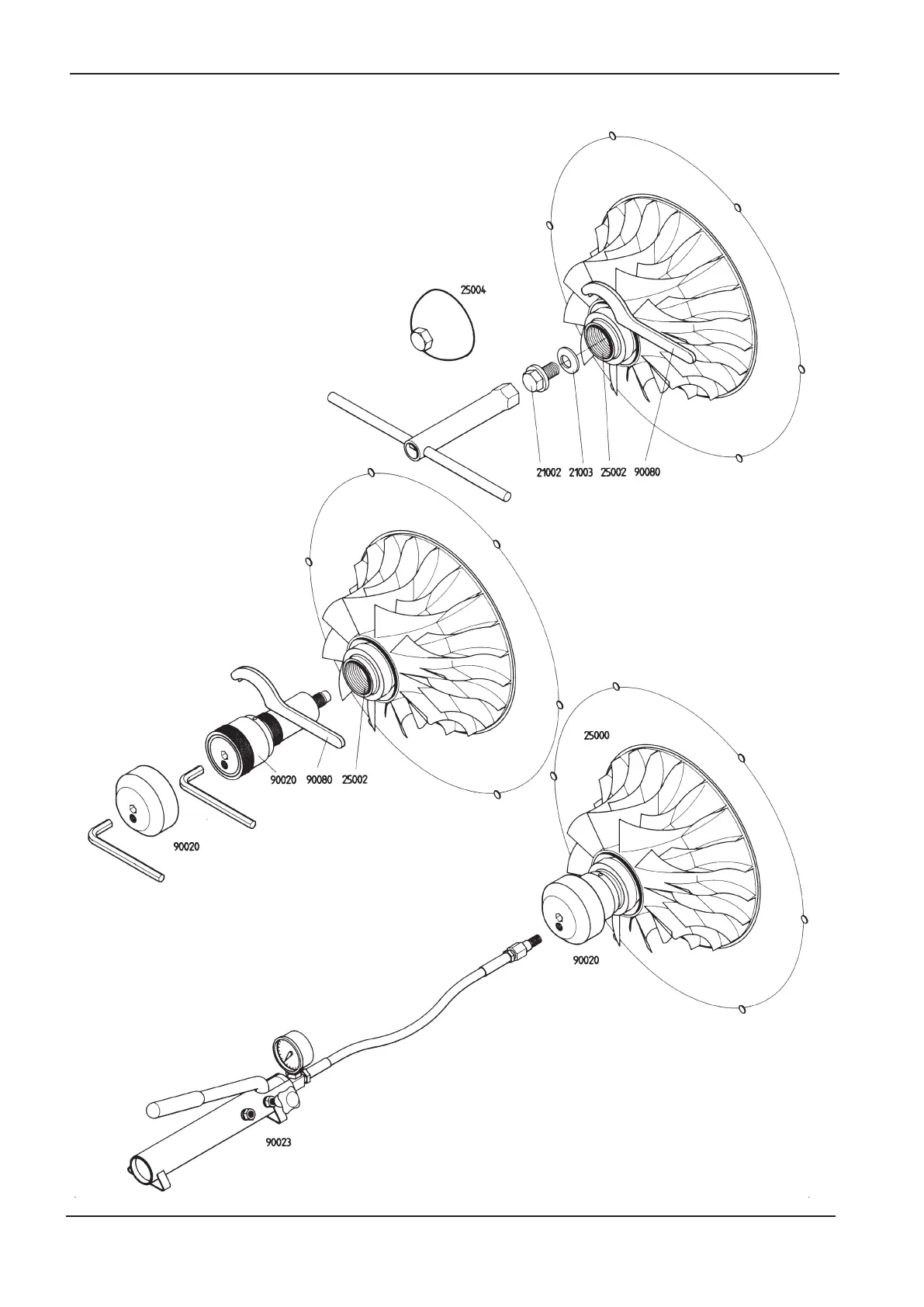 25004

21002 21003 25002 90080

90020 90080 25002

90020

25000

90020

90023